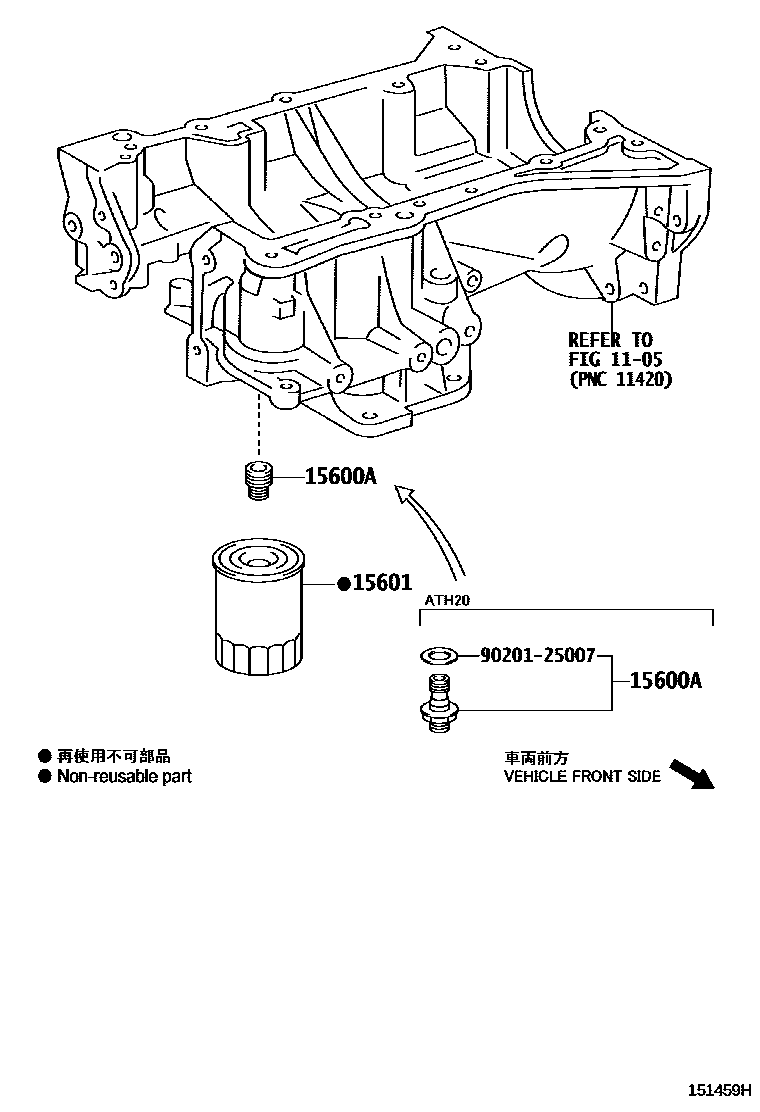 REFER TO
FIG 11-05
(PNC 11420)

15600A

●15601

ATH20

90201-25007

15600A

● 再使用不可部品
● Non-reusable part

車両前方
VEHICLE FRONT SIDE

151459H