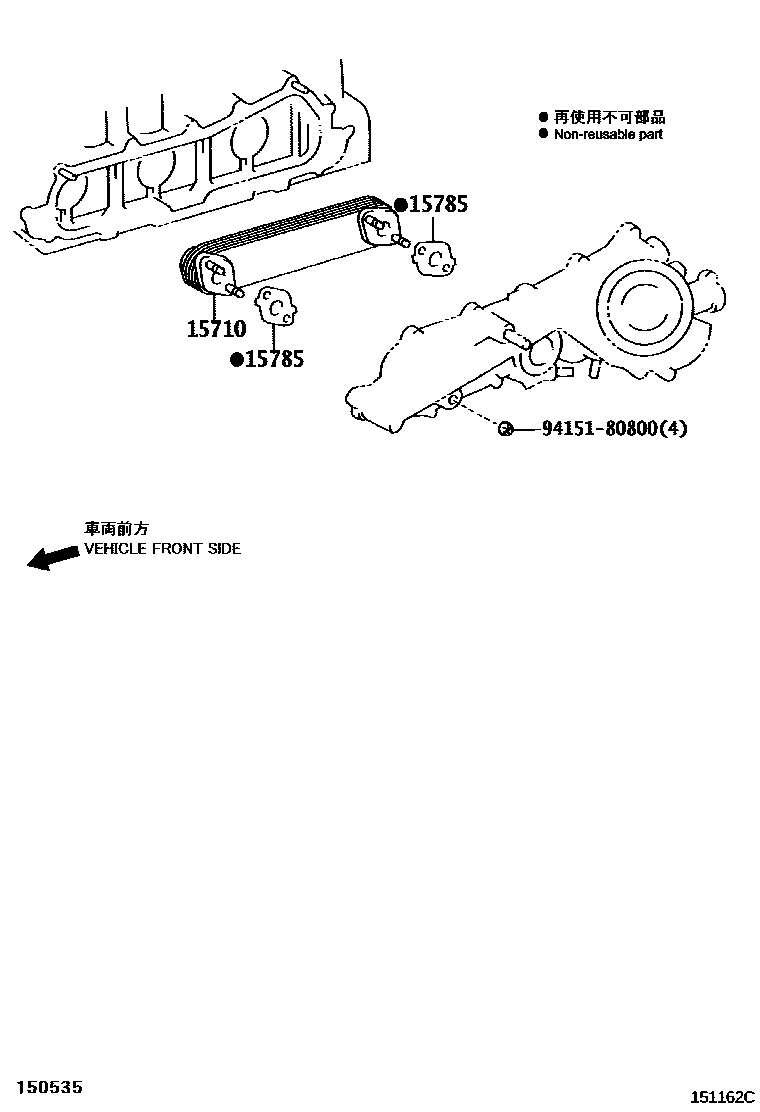 ● 再使用不可部品
● Non-reusable part

●15785

15710

●15785

94151-80800(4)

車両前方
VEHICLE FRONT SIDE

150535

151162C