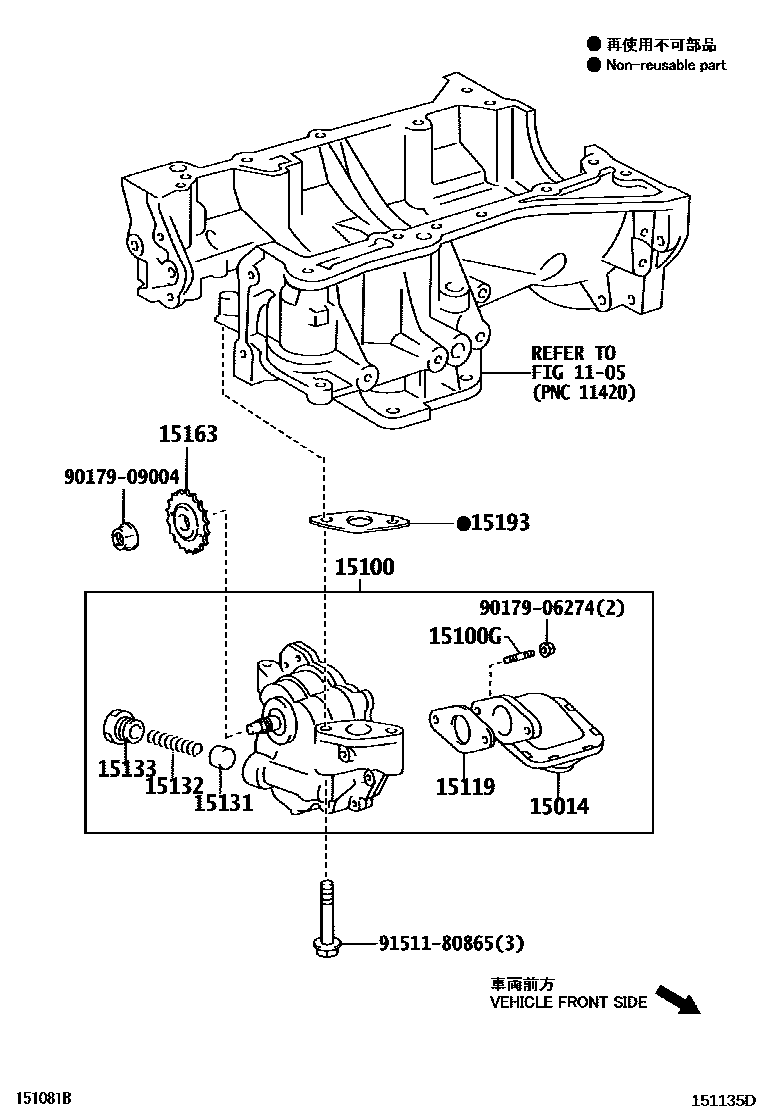 ● 再使用不可部品
● Non-reusable part

REFER TO
FIG 11-05
(PNC 11420)

15163

90179-09004

●15193

15100

90179-06274(2)

15100G

15133

15132

15131

15119

15014

91511-80865(3)

車両前方
VEHICLE FRONT SIDE

151081B

151135D