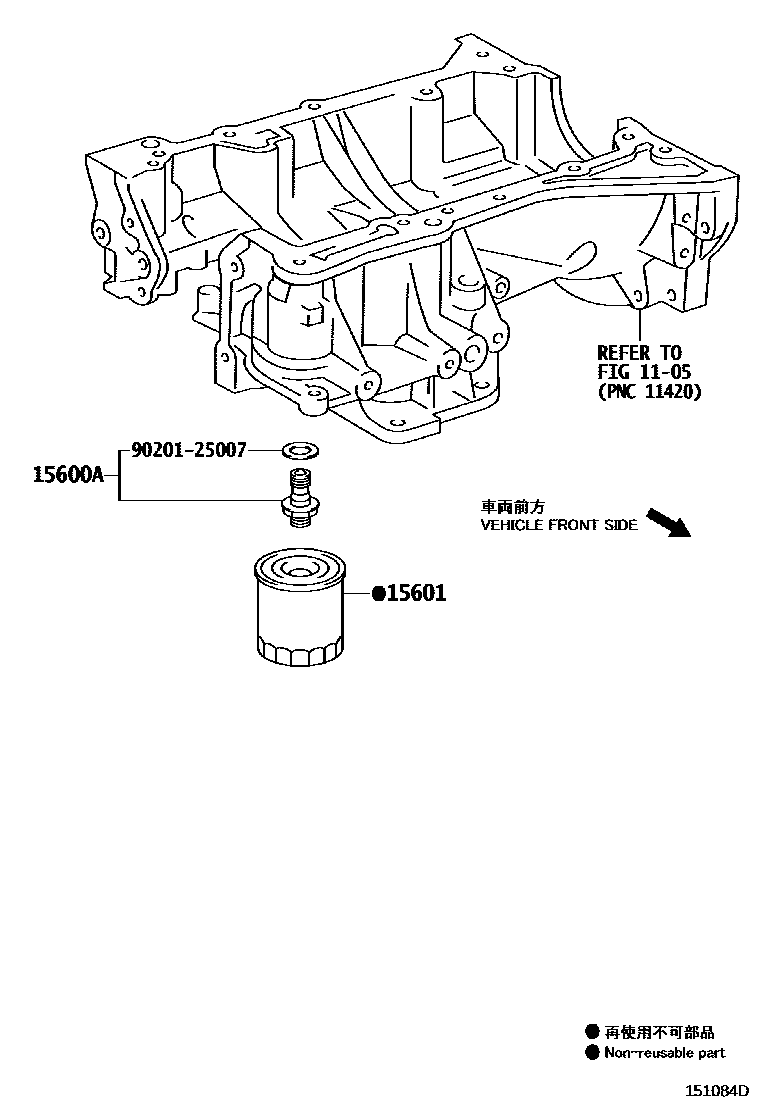 REFER TO
FIG 11-05
(PNC 11420)

15600A
90201-25007

車両前方
VEHICLE FRONT SIDE

●15601

● 再使用不可部品
● Non-reusable part

151084D