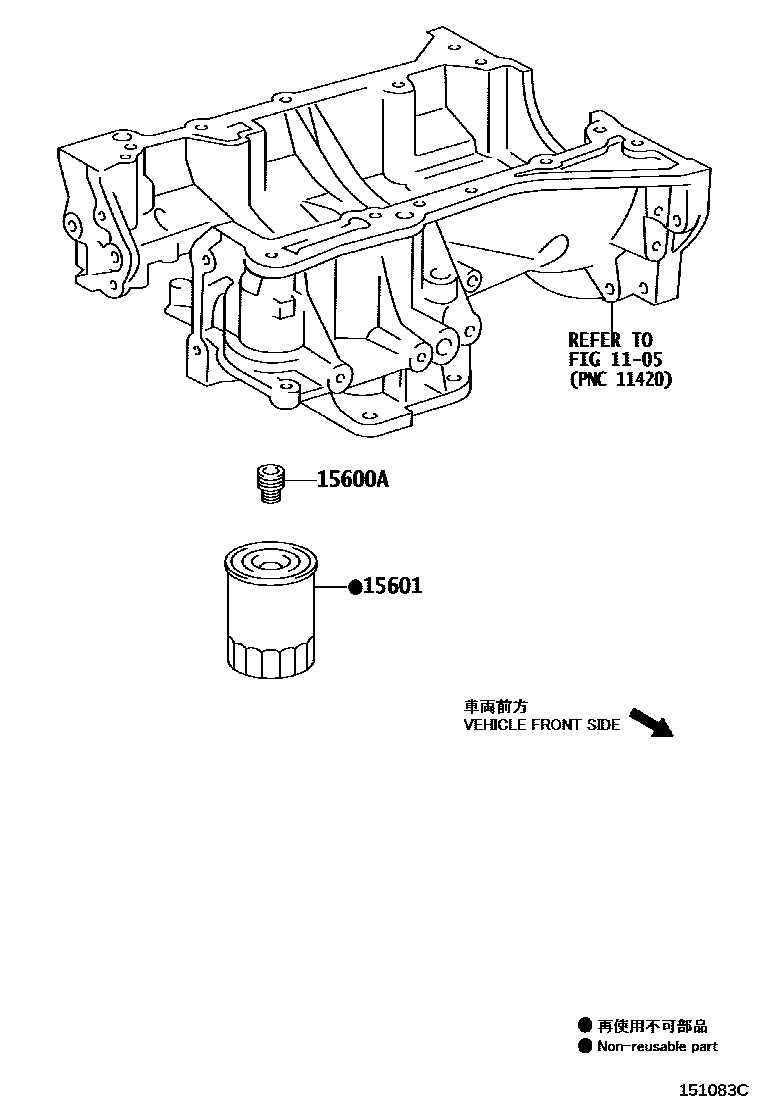 REFER TO
FIG 11-05
(PNC 11420)

15600A

●15601

車両前方
VEHICLE FRONT SIDE

● 再使用不可部品
● Non-reusable part

151083C