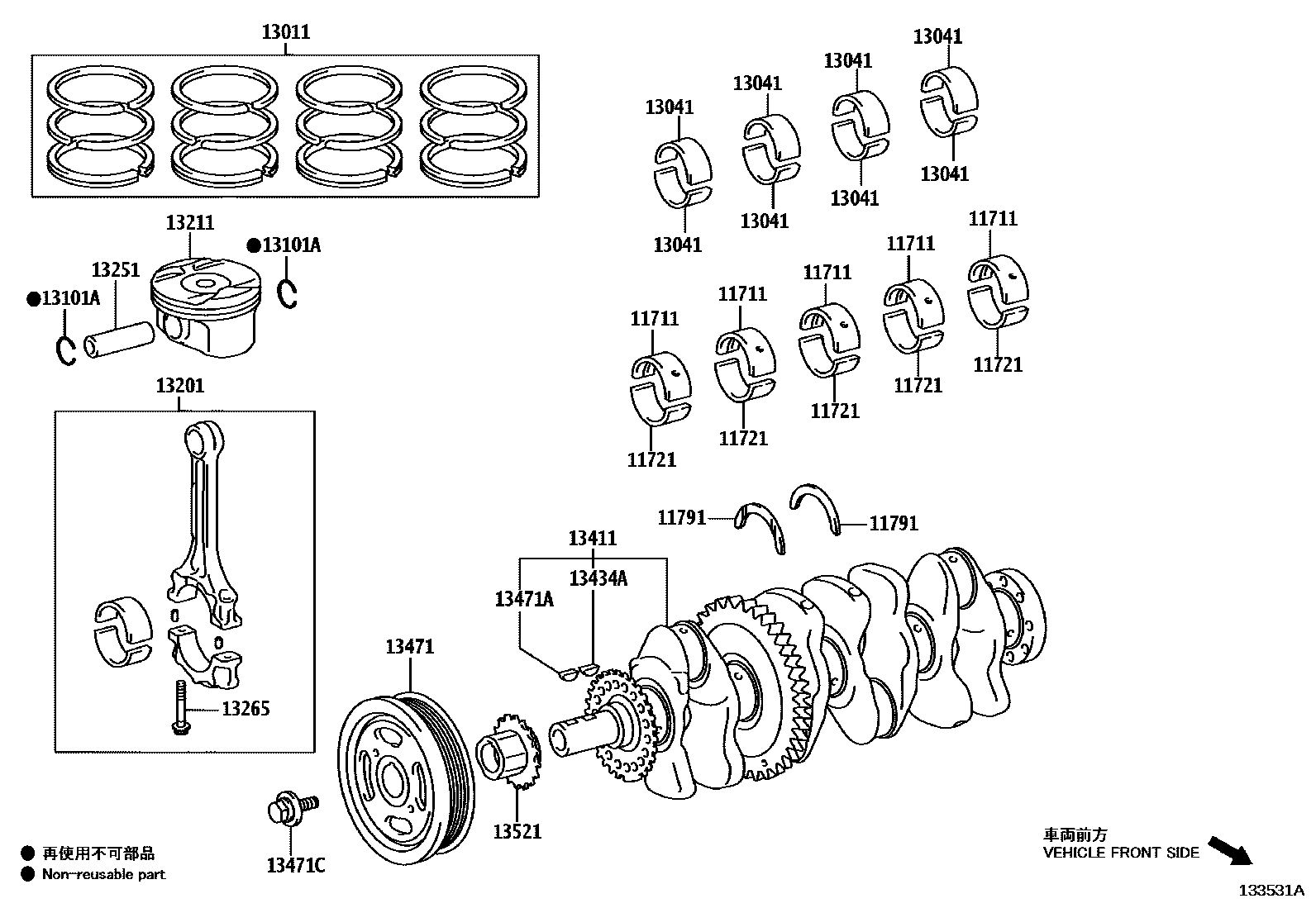 13011

13041
13041
13041
13041
13041
13041
13041
13041

13211
●13101A
13251
●13101A

11711
11711
11711
11711
11711
11721
11721
11721
11721
11721

13201

11791
11791

13411
13434A
13471A

13471
13265

13521
13471C

● 再使用不可部品
● Non-reusable part

車両前方
VEHICLE FRONT SIDE

133531A