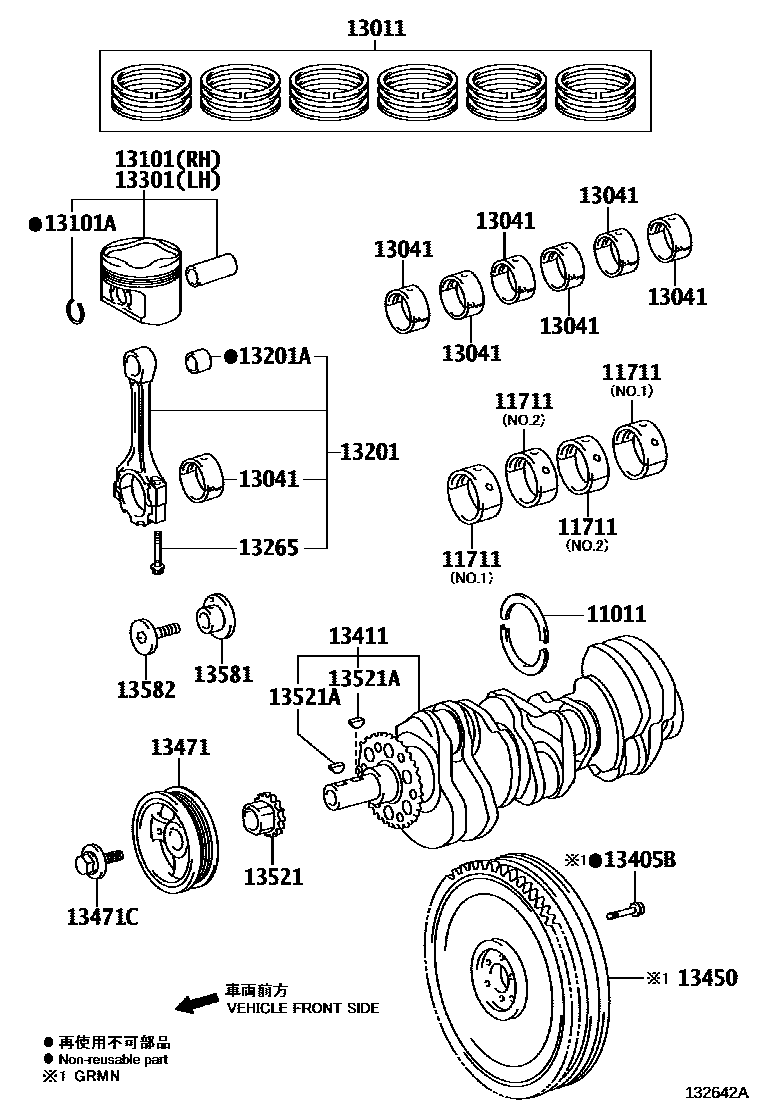 13011

13101(RH)
13301(LH)

●13101A

13041
13041
13041
13041
13041
13041

●13201A

13201

13041

13265

11711
(NO.1)
11711
(NO.2)
11711
(NO.2)
11711
(NO.1)

11011

13582
13581

13411
13521A
13521A

13471

13521

13471C

※1●13405B

※1 13450

車両前方
VEHICLE FRONT SIDE

● 再使用不可部品
● Non-reusable part
※1 GRMN

132642A