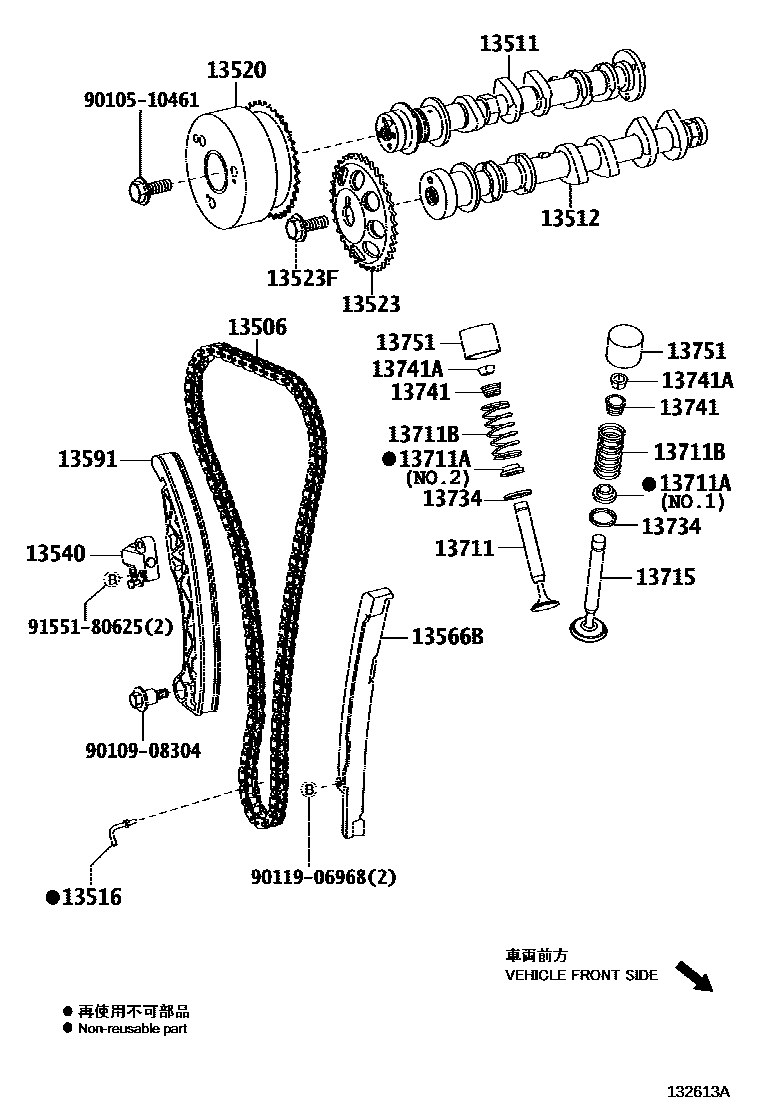 13511
13520
90105-10461
13512
13523F
13523
13506
13751
13741A
13741
13711B
●13711A
(NO.2)
13734
13711
13751
13741A
13741
13711B
●13711A
(NO.1)
13734
13715
13591
13540
B
91551-80625(2)
13566B
90109-08304
B
90119-06968(2)
●13516
車両前方
VEHICLE FRONT SIDE
● 再使用不可部品
● Non-reusable part
132613A