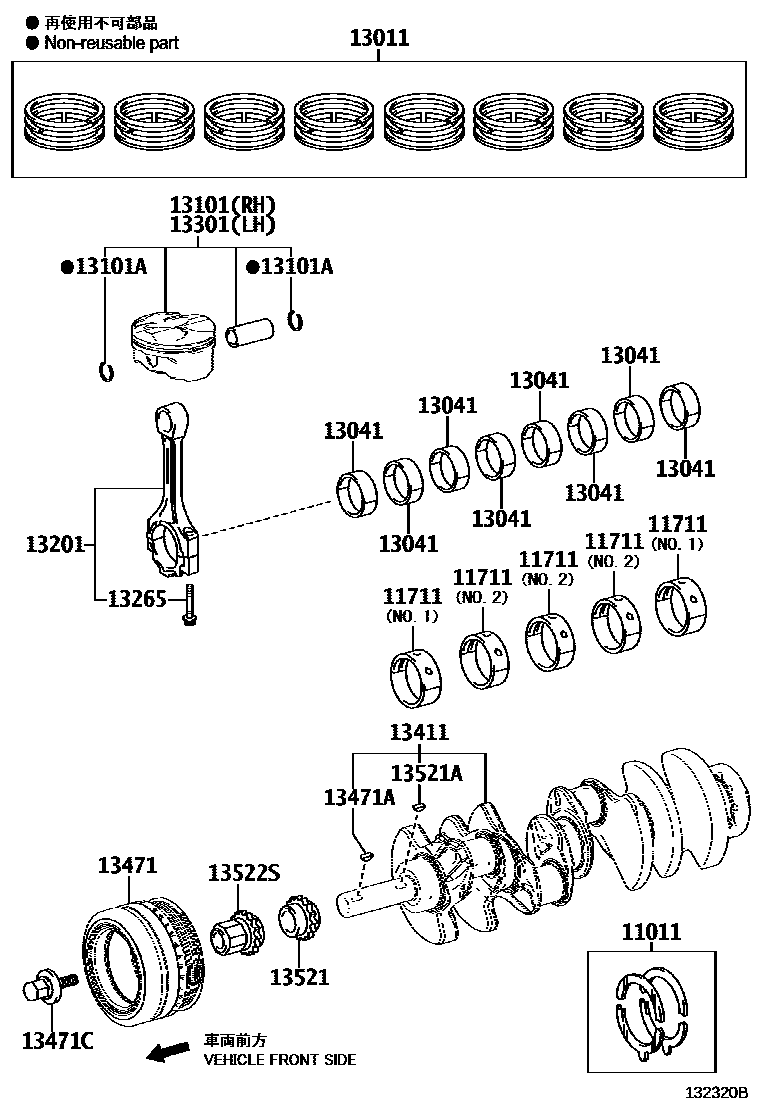 ● 再使用不可部品
● Non-reusable part

13011

13101(RH)
13301(LH)
●13101A
●13101A

13041
13041
13041
13041
13041
13041
13041
13041

13201
13265

11711 (NO. 1)
11711 (NO. 2)
11711 (NO. 2)
11711 (NO. 2)
11711 (NO. 1)

13411
13521A
13471A

13471
13522S
13521
13471C

11011

車両前方
VEHICLE FRONT SIDE

132320B