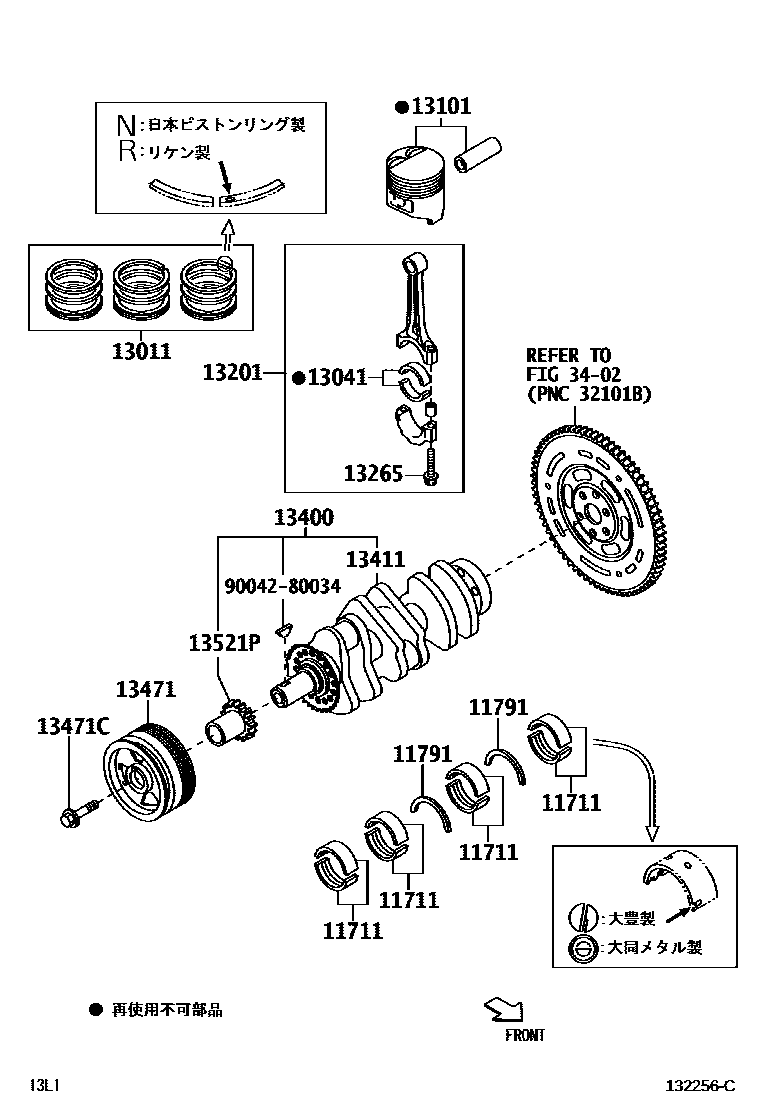 N:日本ピストンリング製
R:リケン製

●13101

13011

13201

●13041

13265

REFER TO FIG 34-02 (PNC 32101B)

13400

13411

90042-80034

13521P

13471

13471C

11791

11791

11711

11711

11711

11711

:大豊製
:大同メタル製

● 再使用不可部品

FRONT

13L1

132256-C