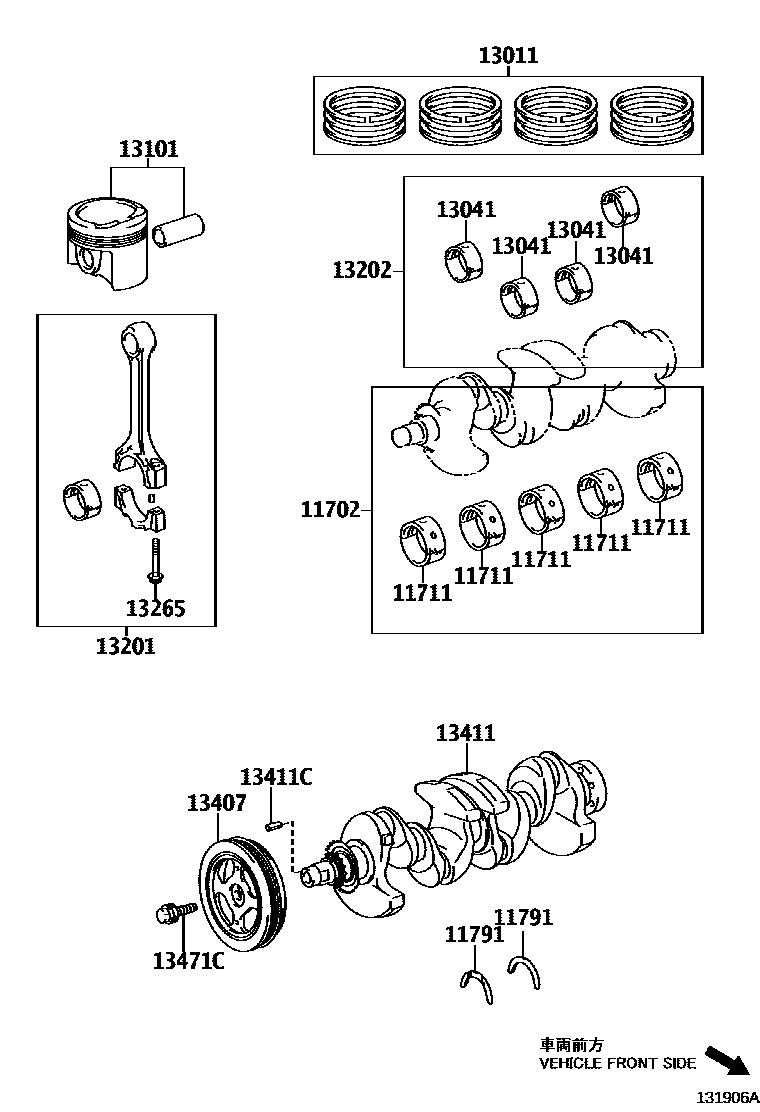 13011

13101

13041
13041
13041
13041

13202

11702

11711
11711
11711
11711
11711

13265

13201

13411

13411C

13407

13471C

11791
11791

車両前方
VEHICLE FRONT SIDE

131906A