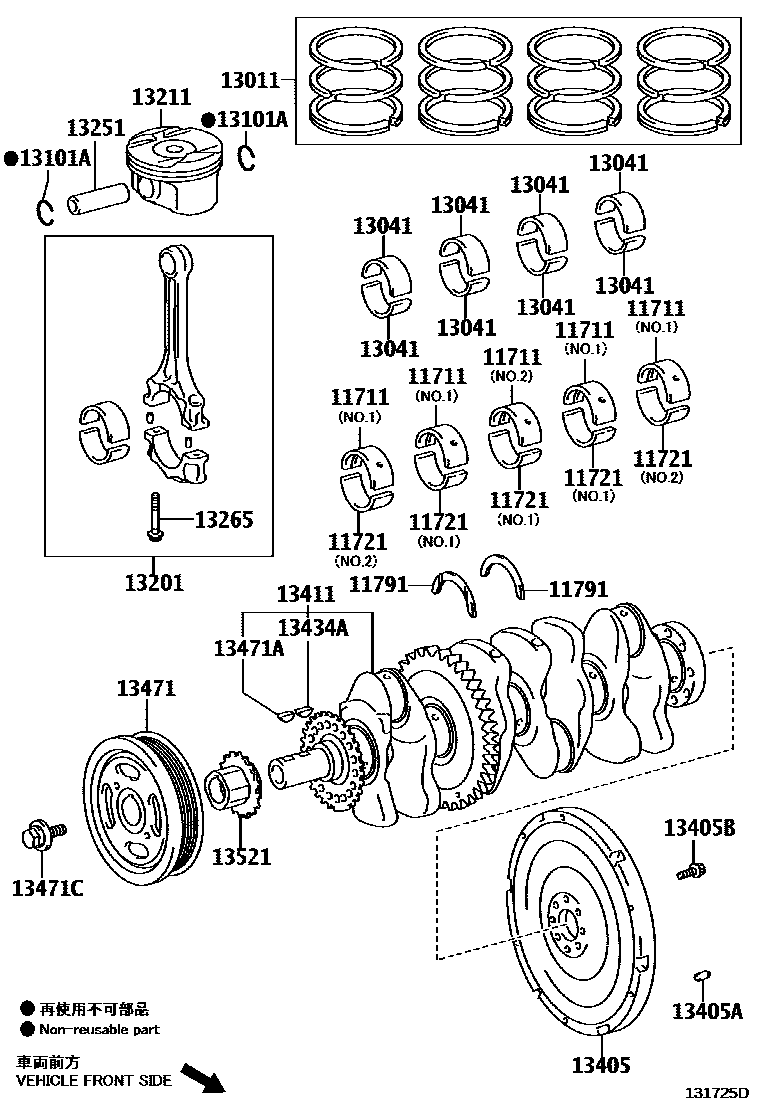 13011
13211
13251
●13101A
●13101A
13041
13041
13041
13041
13041
13041
13041
13041
11711 (NO.1)
11711 (NO.1)
11711 (NO.2)
11711 (NO.1)
11711 (NO.1)
11721 (NO.2)
11721 (NO.1)
11721 (NO.1)
11721 (NO.1)
11721 (NO.2)
13265
13201
11791
11791
13411
13434A
13471A
13471
13521
13471C
13405B
13405A
13405
● 再使用不可部品
● Non-reusable part
車両前方
VEHICLE FRONT SIDE
131725D