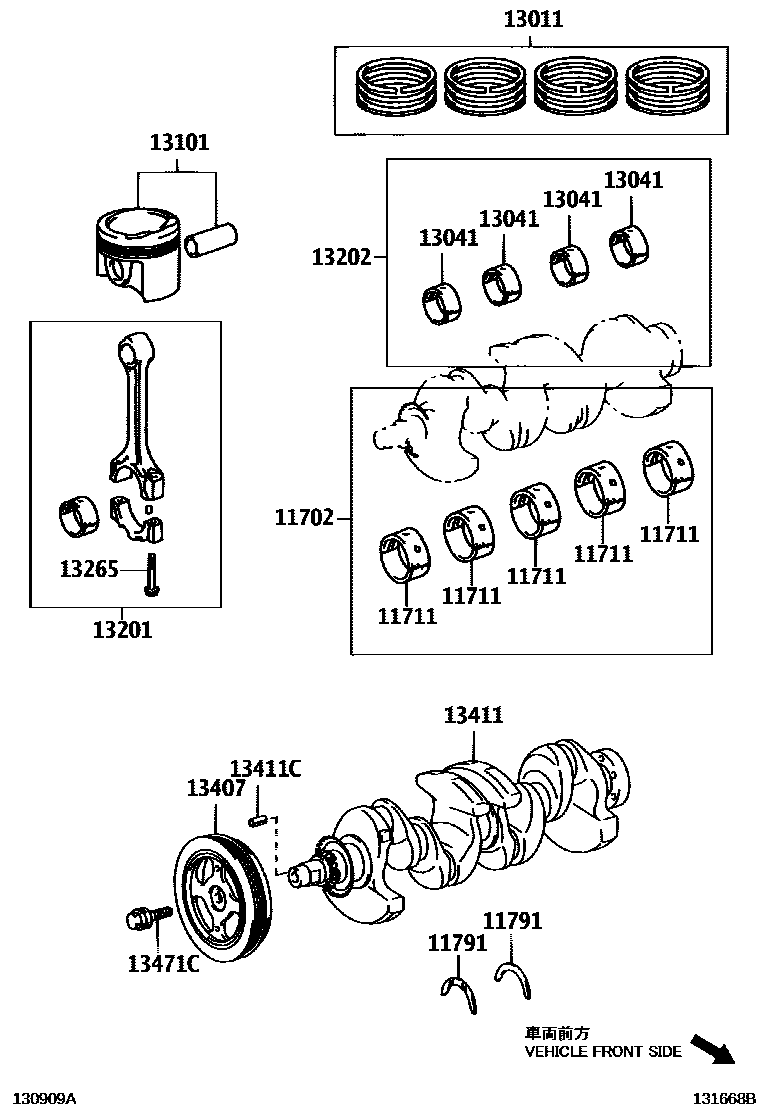 13011

13101

13041
13041
13041
13041
13202

13265
13201

11702
11711
11711
11711
11711
11711

13411
13411C
13407
13471C
11791
11791

車両前方
VEHICLE FRONT SIDE

130909A
131668B