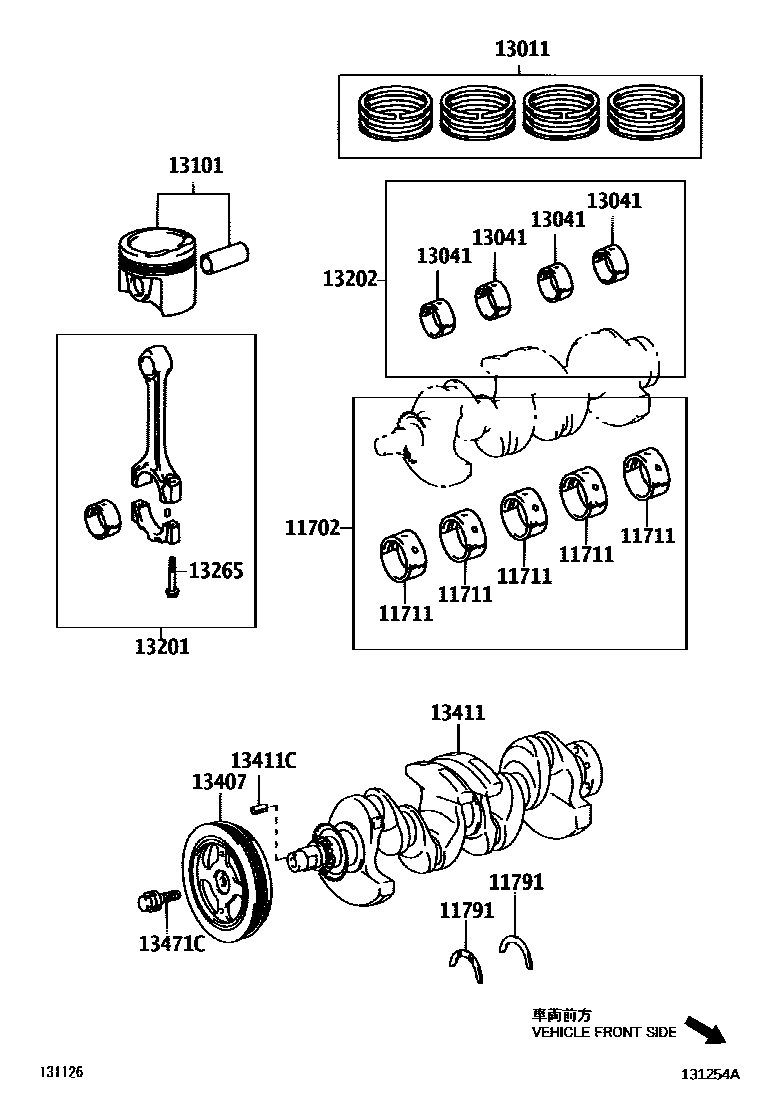 13011

13101

13041
13041
13041
13041
13202

11702
11711
11711
11711
11711
11711

13265
13201

13411
13411C
13407
13471C
11791
11791

車両前方
VEHICLE FRONT SIDE

131126
131254A