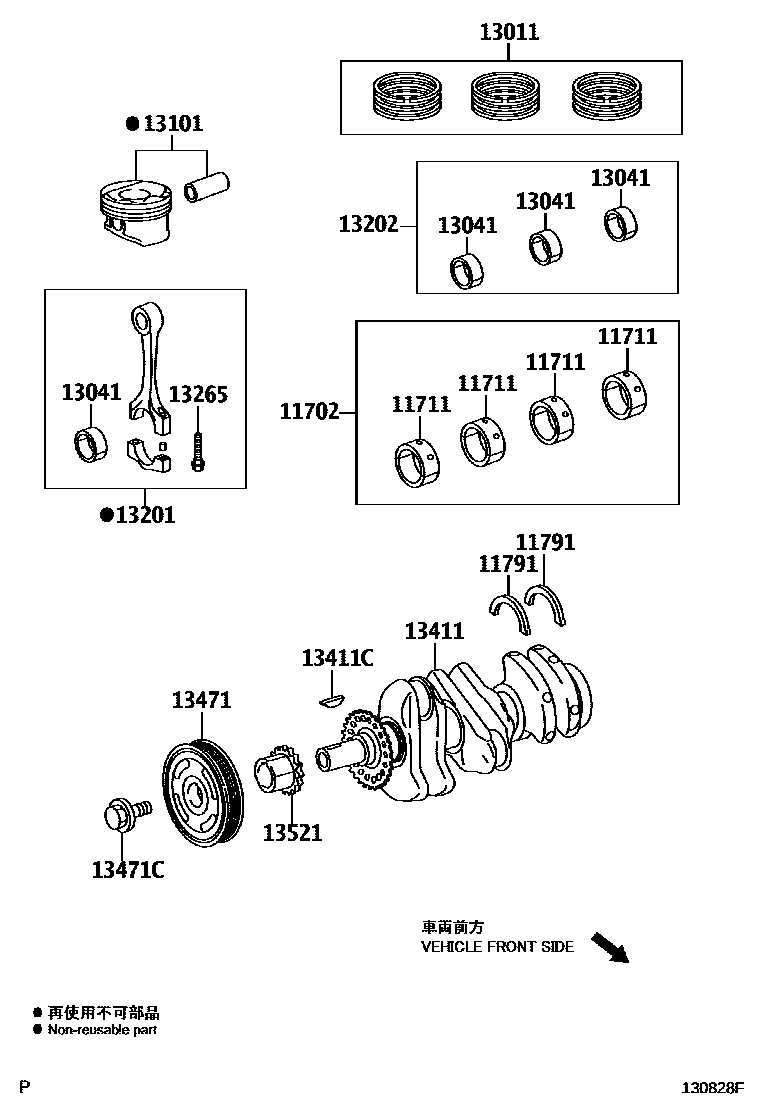 13011

●13101

13202
13041
13041
13041

13041
13265

●13201

11702
11711
11711
11711
11711

11791
11791

13411
13411C

13471

13521

13471C

車両前方
VEHICLE FRONT SIDE

● 再使用不可部品
● Non-reusable part

P

130828F