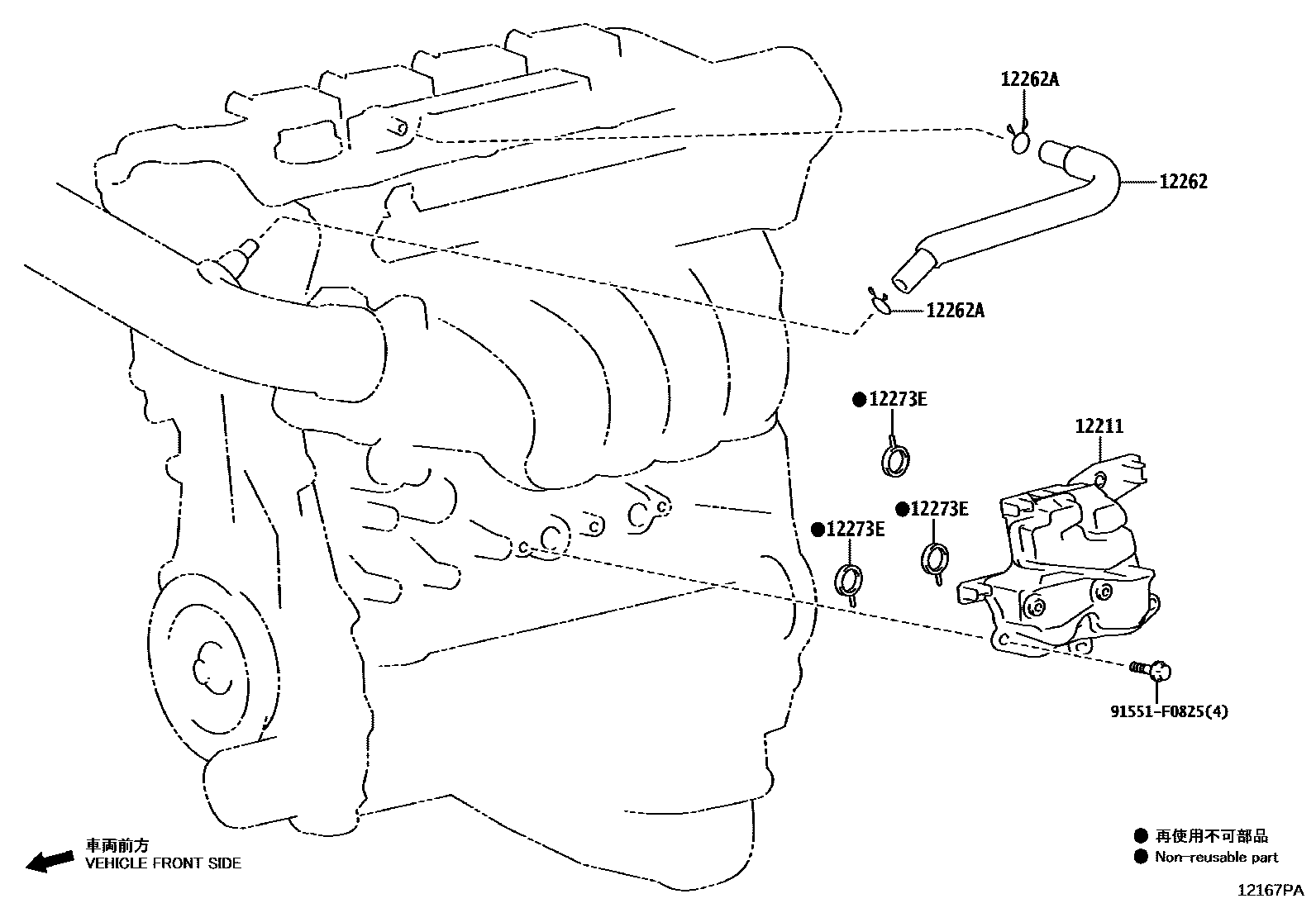 12262A
12262
12262A
● 12273E
12211
● 12273E
● 12273E
91551-F0825(4)
車両前方
VEHICLE FRONT SIDE
● 再使用不可部品
● Non-reusable part
12167PA