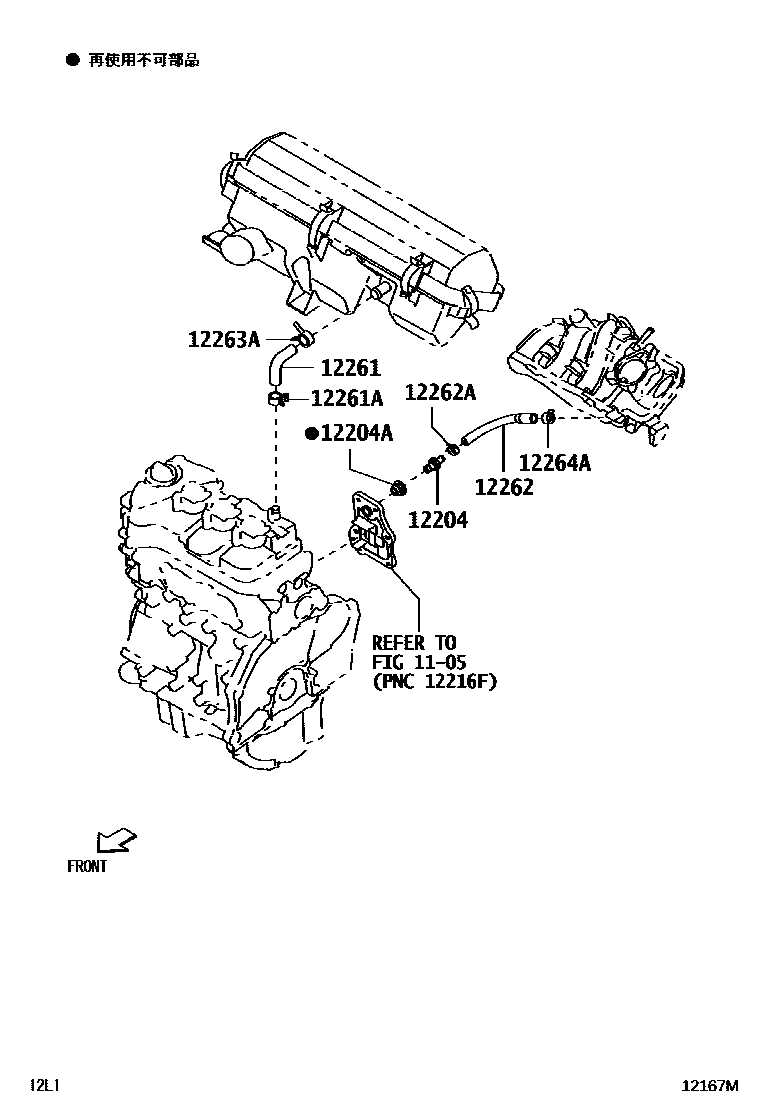 ● 再使用不可部品

12263A
12261
12261A
12262A
●12204A
12264A
12262
12204

REFER TO
FIG 11-05
(PNC 12216F)

FRONT

I2LI

12167M