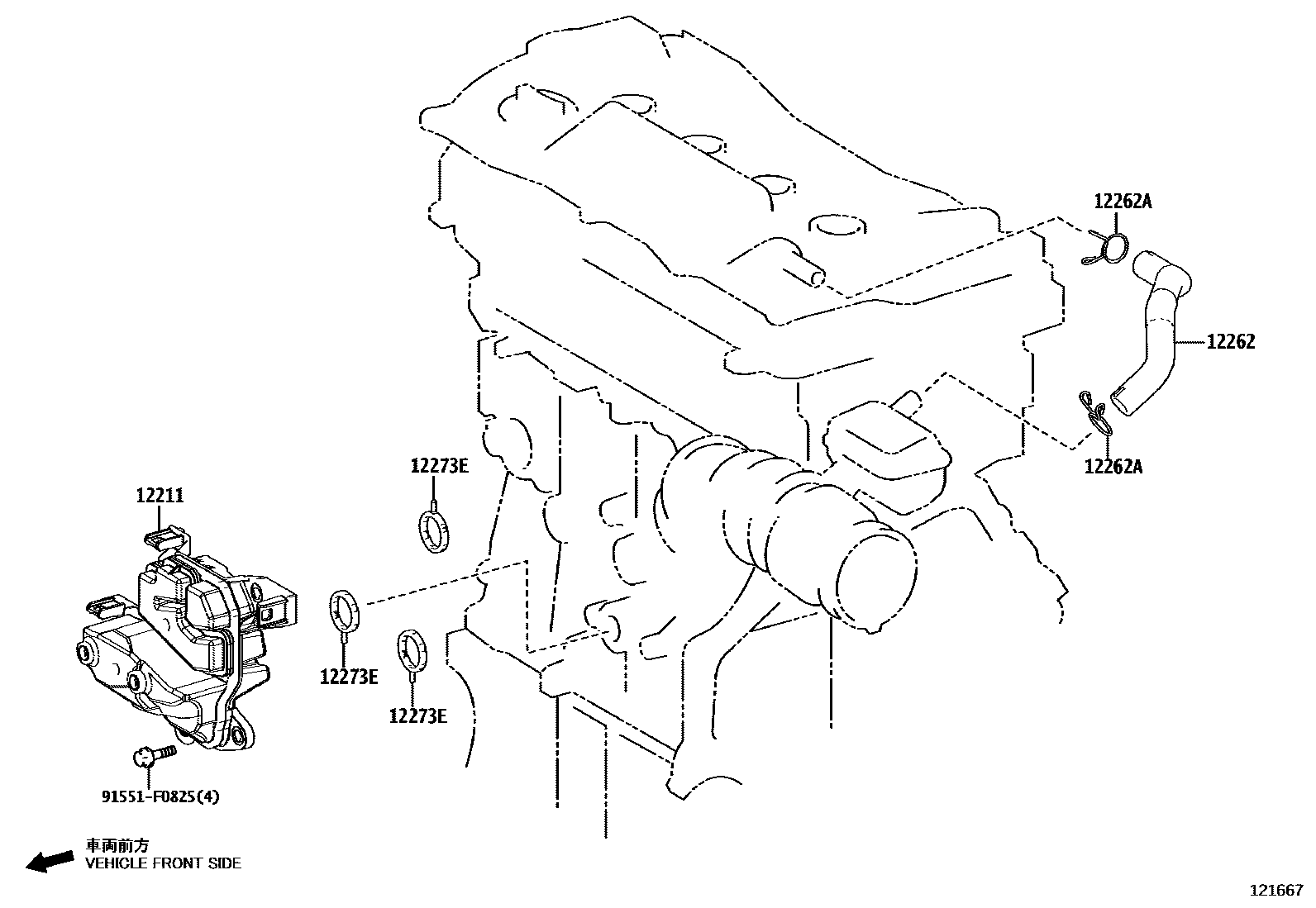 12262A

12262

12262A

12273E

12211

12273E

12273E

91551-F0825(4)

車両前方
VEHICLE FRONT SIDE

121667