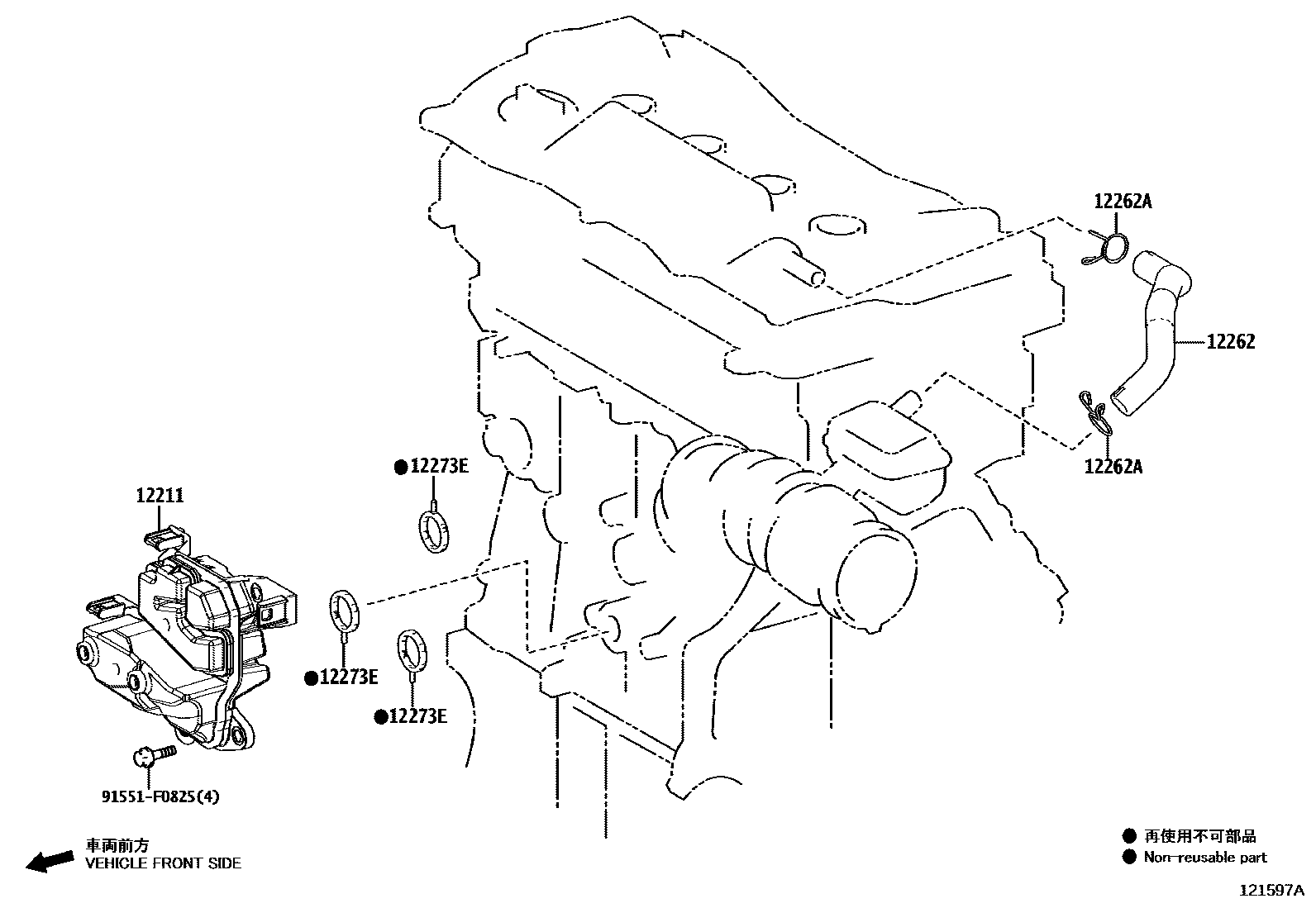 12262A

12262

12262A

●12273E

12211

●12273E

●12273E

91551-F0825(4)

車両前方
VEHICLE FRONT SIDE

● 再使用不可部品
● Non-reusable part

121597A