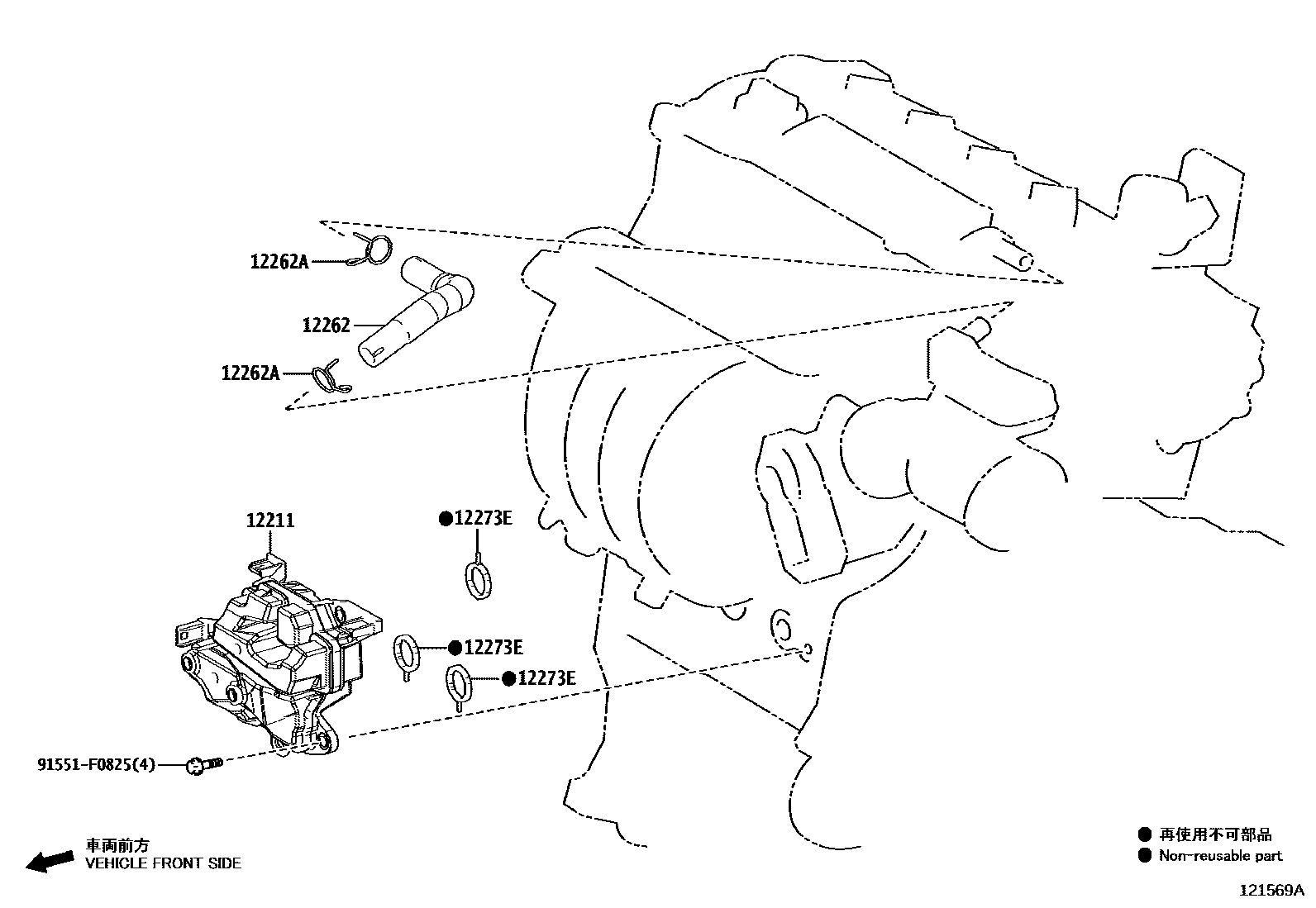 12262A

12262

12262A

12211

●12273E

●12273E

●12273E

91551-F0825(4)

車両前方
VEHICLE FRONT SIDE

● 再使用不可部品
● Non-reusable part

121569A