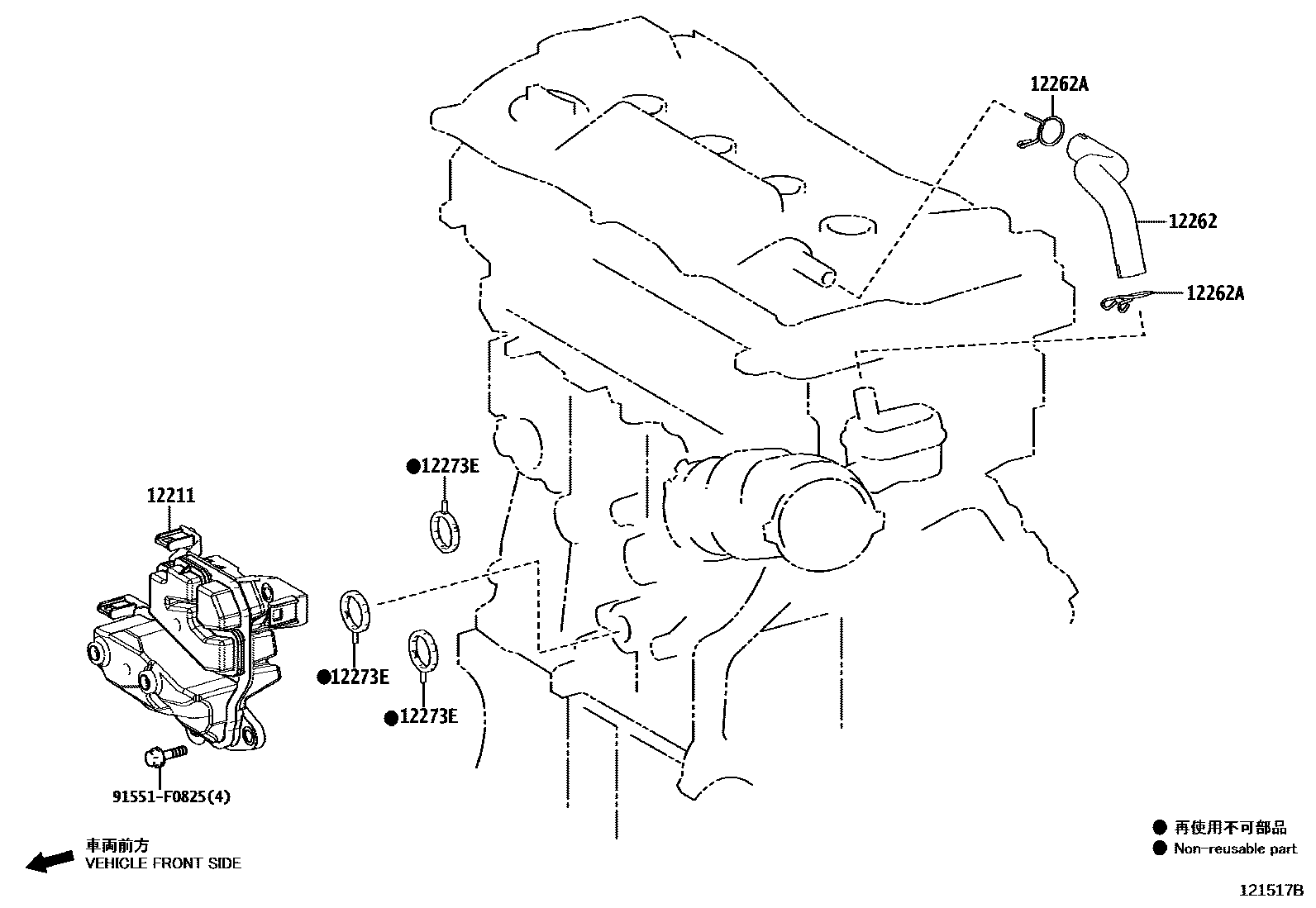 12262A

12262

12262A

●12273E

12211

●12273E

●12273E

91551-F0825(4)

車両前方
VEHICLE FRONT SIDE

● 再使用不可部品
● Non-reusable part

121517B