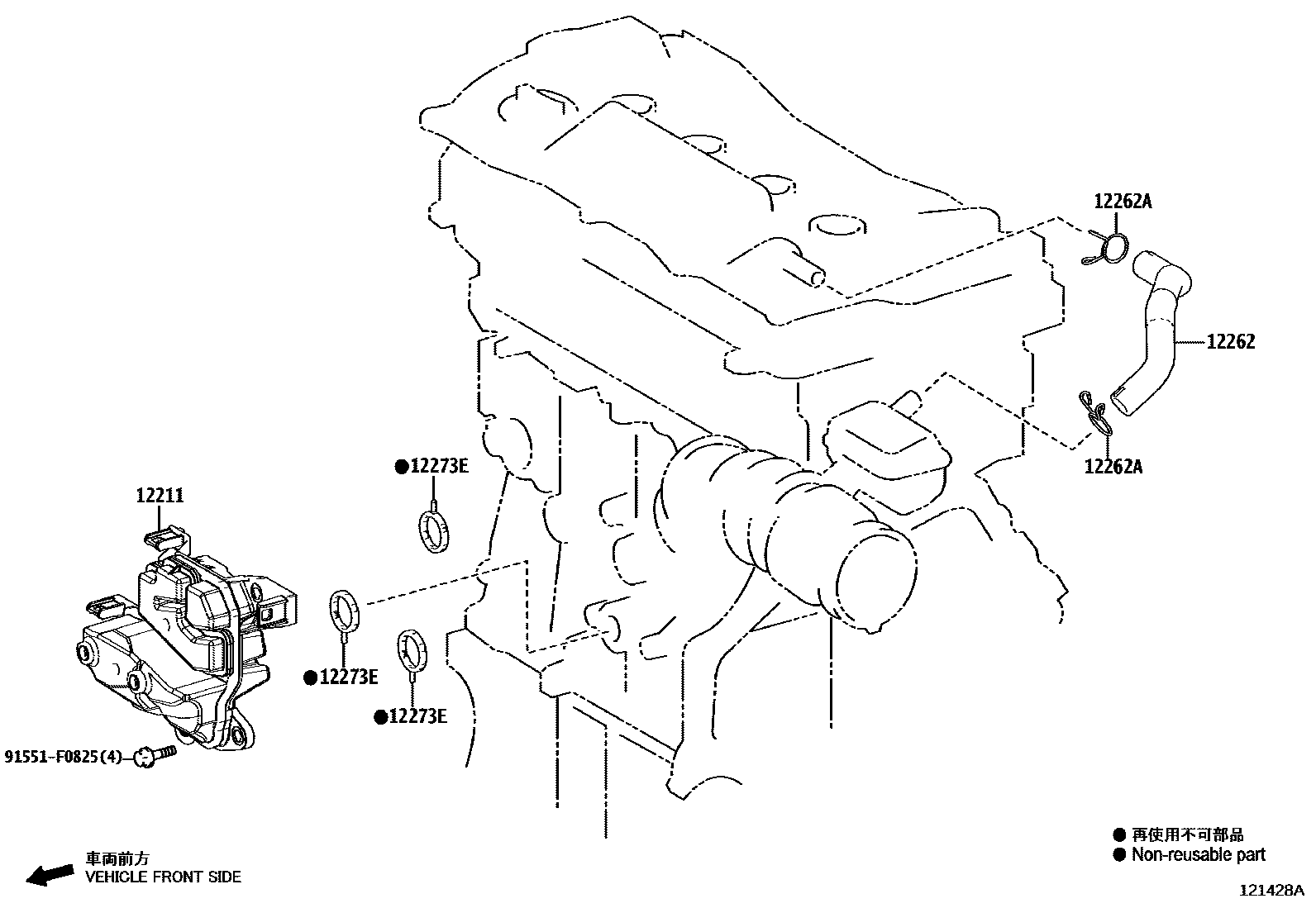 12262A

12262

12262A

●12273E

12211

●12273E

●12273E

91551-F0825(4)

車両前方
VEHICLE FRONT SIDE

● 再使用不可部品
● Non-reusable part

121428A