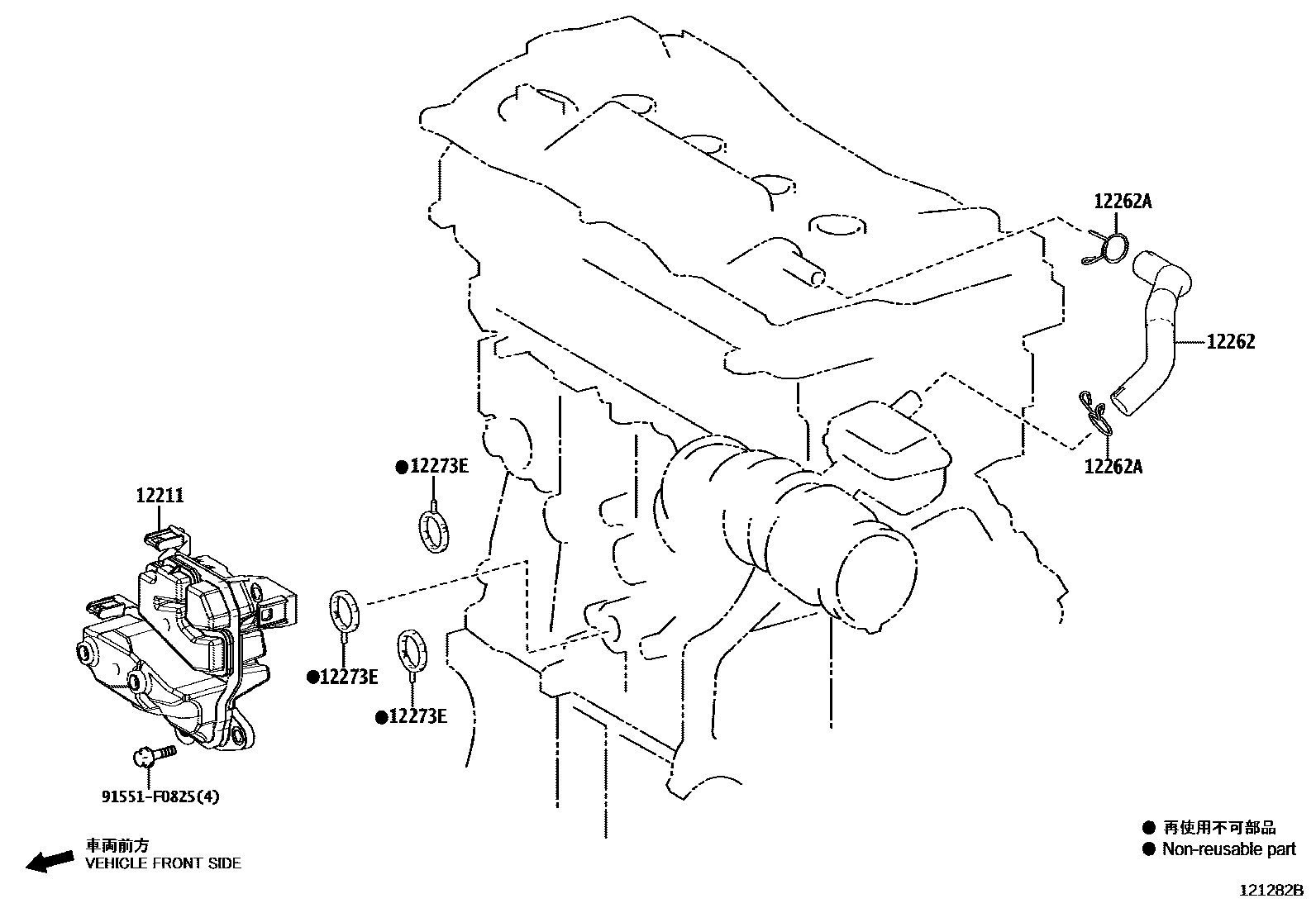 12262A

12262

12262A

●12273E

12211

●12273E

●12273E

91551-F0825(4)

車両前方
VEHICLE FRONT SIDE

● 再使用不可部品
● Non-reusable part

121282B