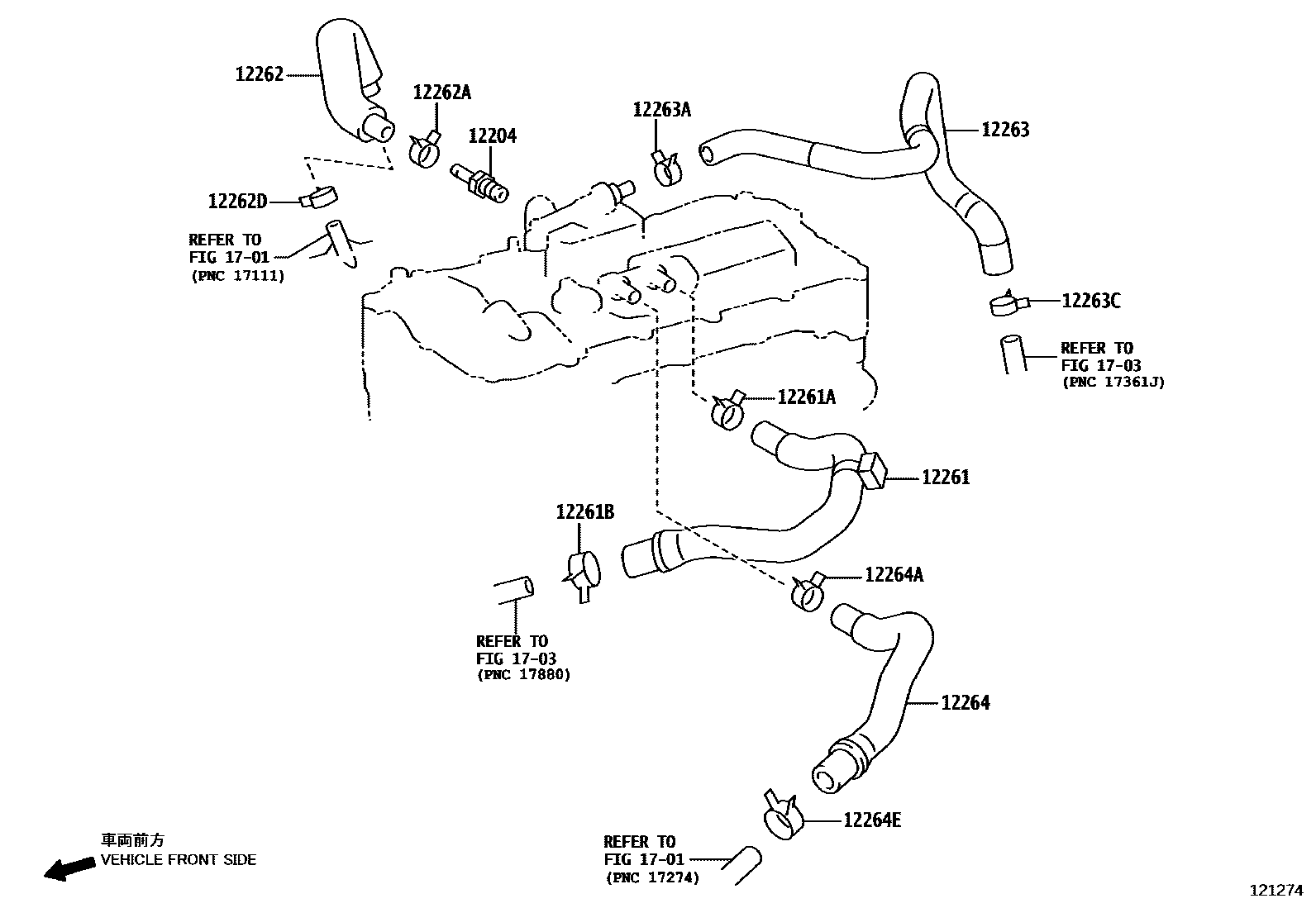 12262
12262A
12204
12263A
12263
12262D
REFER TO
FIG 17-01
(PNC 17111)
12263C
REFER TO
FIG 17-03
(PNC 17361J)
12261A
12261
12261B
12264A
REFER TO
FIG 17-03
(PNC 17880)
12264
12264E
REFER TO
FIG 17-01
(PNC 17274)
車両前方
VEHICLE FRONT SIDE
121274