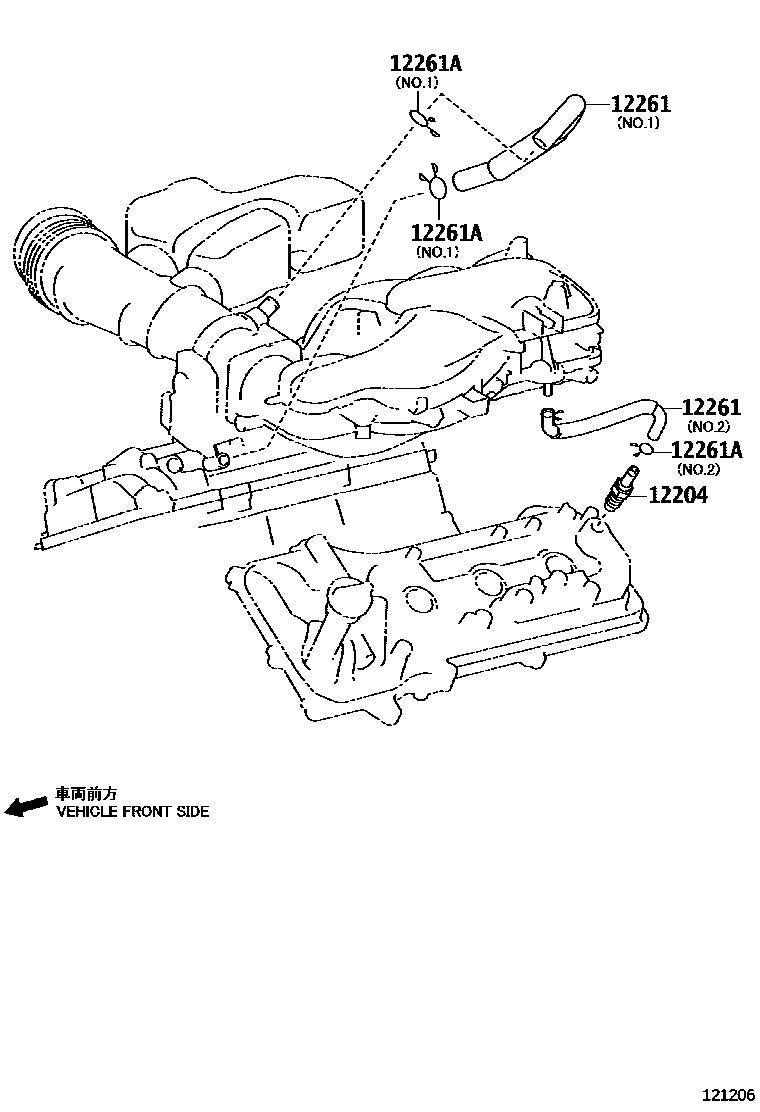 12261A
(NO.1)

12261
(NO.1)

12261A
(NO.1)

12261
(NO.2)

12261A
(NO.2)

12204

車両前方
VEHICLE FRONT SIDE

121206