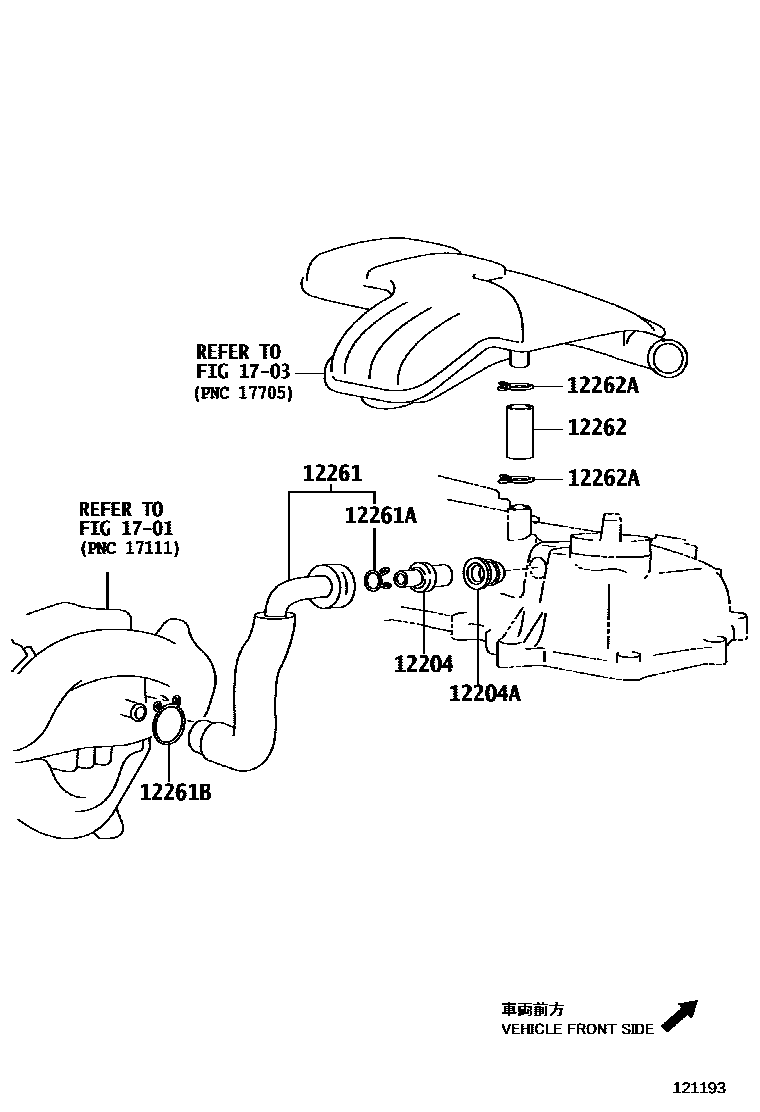 REFER TO
FIG 17-03
(PNC 17705)

12262A
12262
12262A

12261
12261A

REFER TO
FIG 17-01
(PNC 17111)

12204
12204A
12261B

車両前方
VEHICLE FRONT SIDE

121193