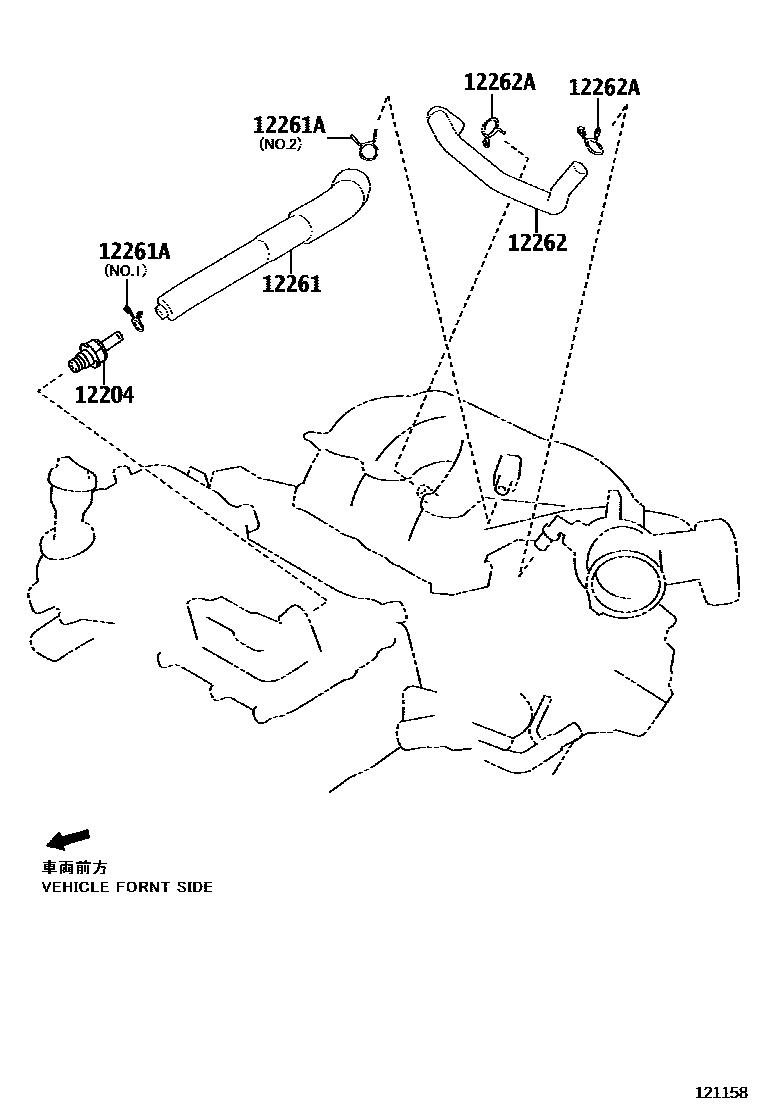 12262A
12262A
12261A
(NO.2)
12262
12261A
(NO.1)
12261
12204

車両前方
VEHICLE FORNT SIDE

121158