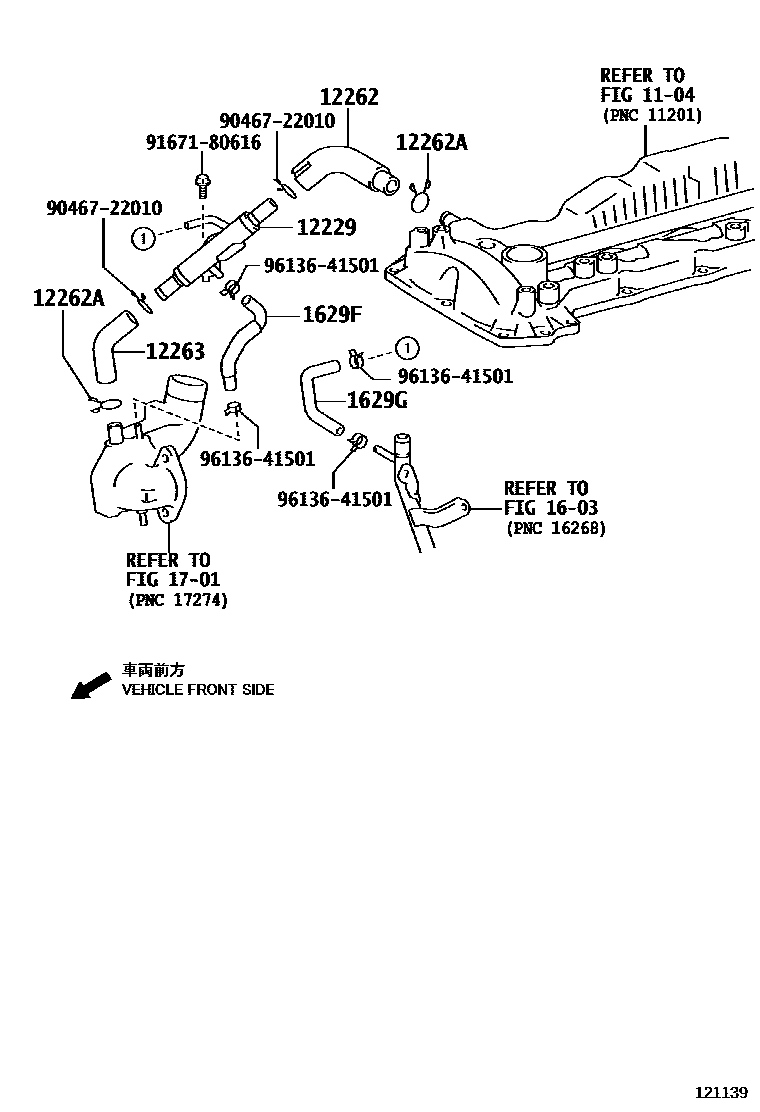 REFER TO
FIG 11-04
(PNC 11201)

12262
90467-22010
91671-80616
12262A
90467-22010
1
12229
96136-41501
12262A
1629F
12263
1
96136-41501
1629G
96136-41501
96136-41501
REFER TO
FIG 16-03
(PNC 16268)
REFER TO
FIG 17-01
(PNC 17274)

車両前方
VEHICLE FRONT SIDE

121139