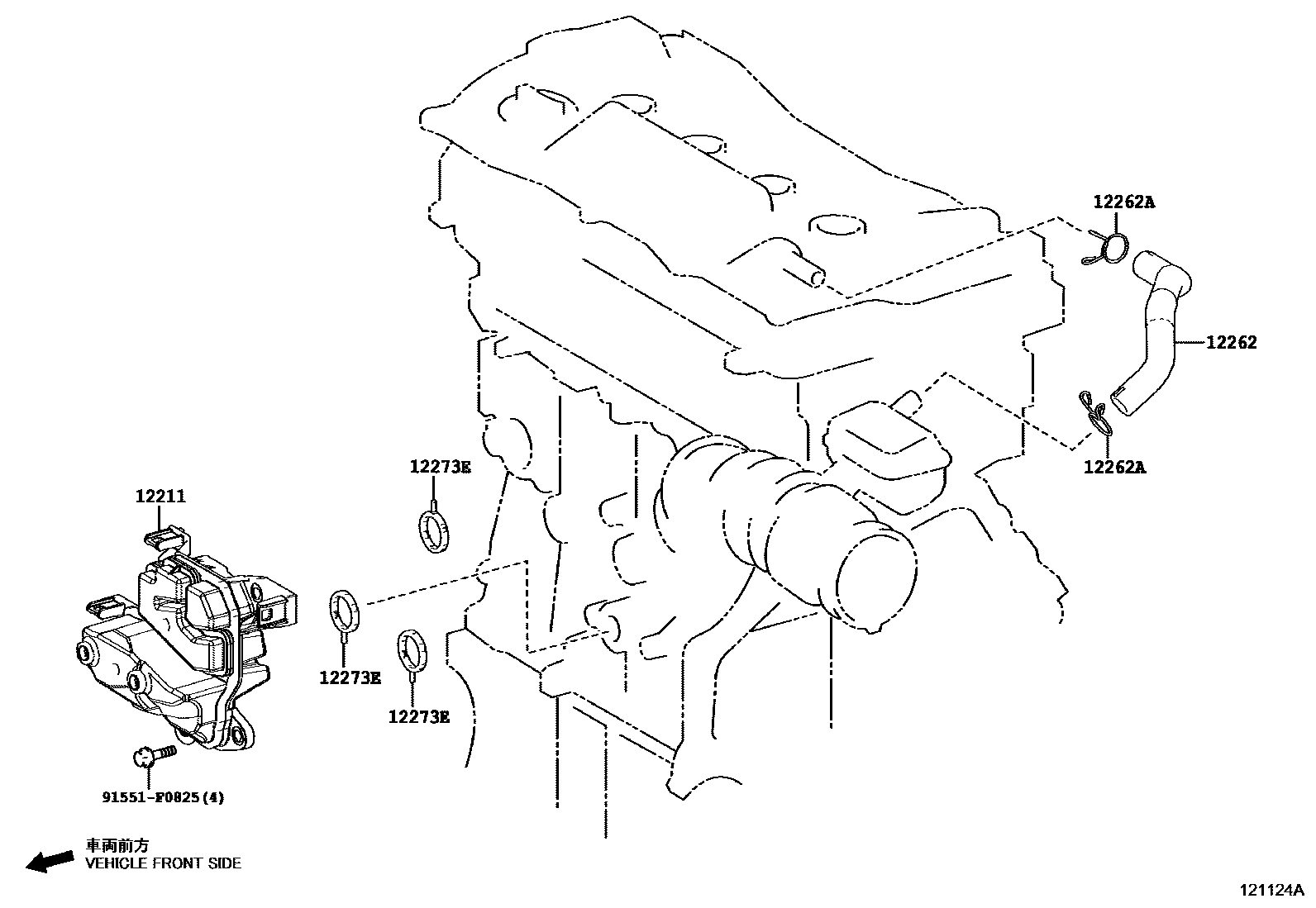 12262A

12262

12262A

12273E

12211

12273E

12273E

91551-F0825(4)

車両前方
VEHICLE FRONT SIDE

121124A