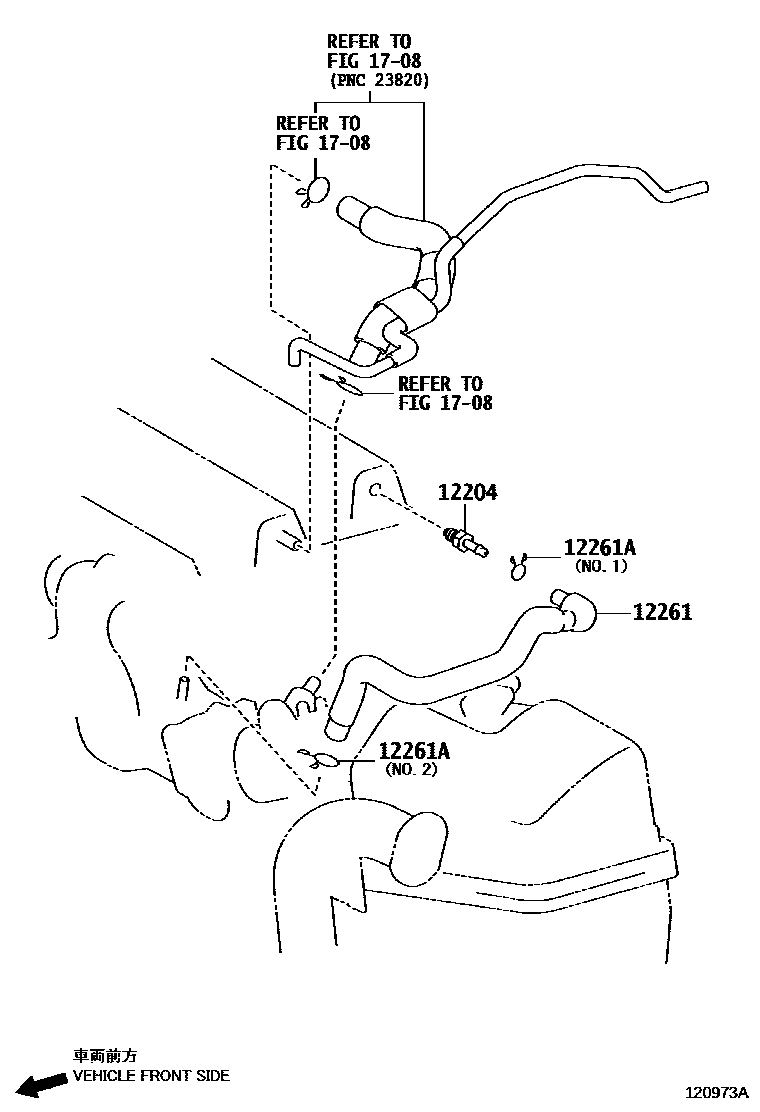 REFER TO
FIG 17-08
(PNC 23820)

REFER TO
FIG 17-08

REFER TO
FIG 17-08

12204

12261A
(NO. 1)

12261

12261A
(NO. 2)

車両前方
VEHICLE FRONT SIDE

120973A