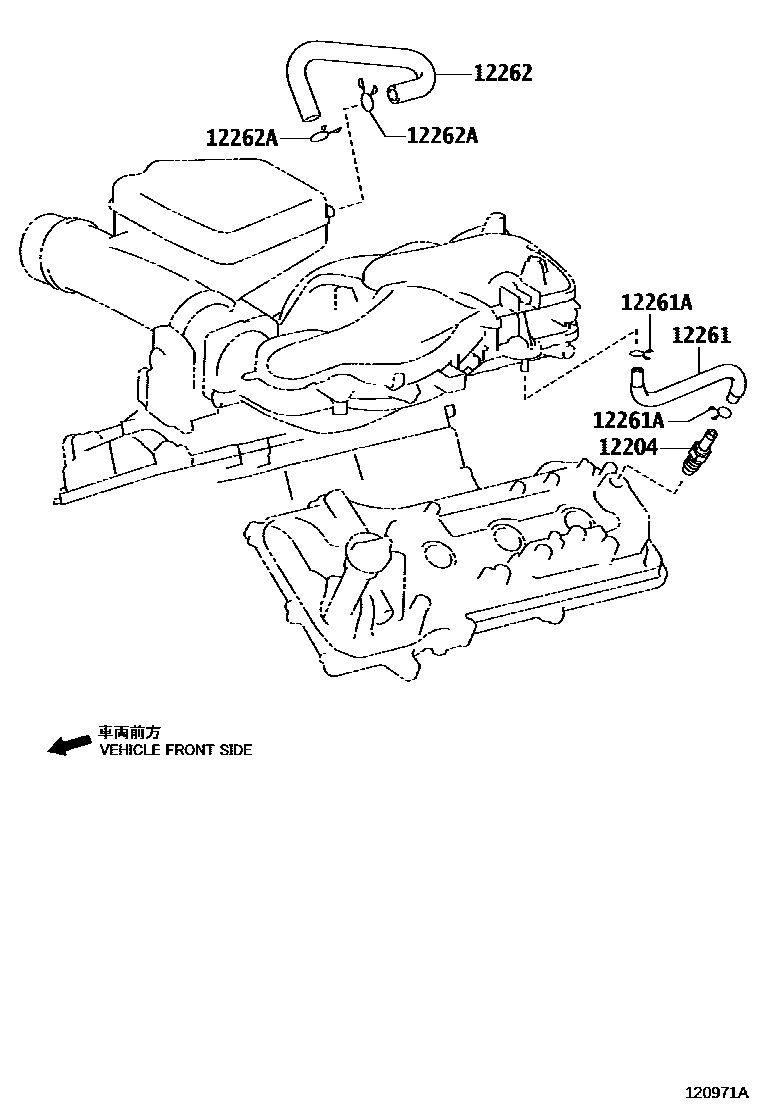 12262
12262A
12262A
12261A
12261
12261A
12204
車両前方
VEHICLE FRONT SIDE
120971A