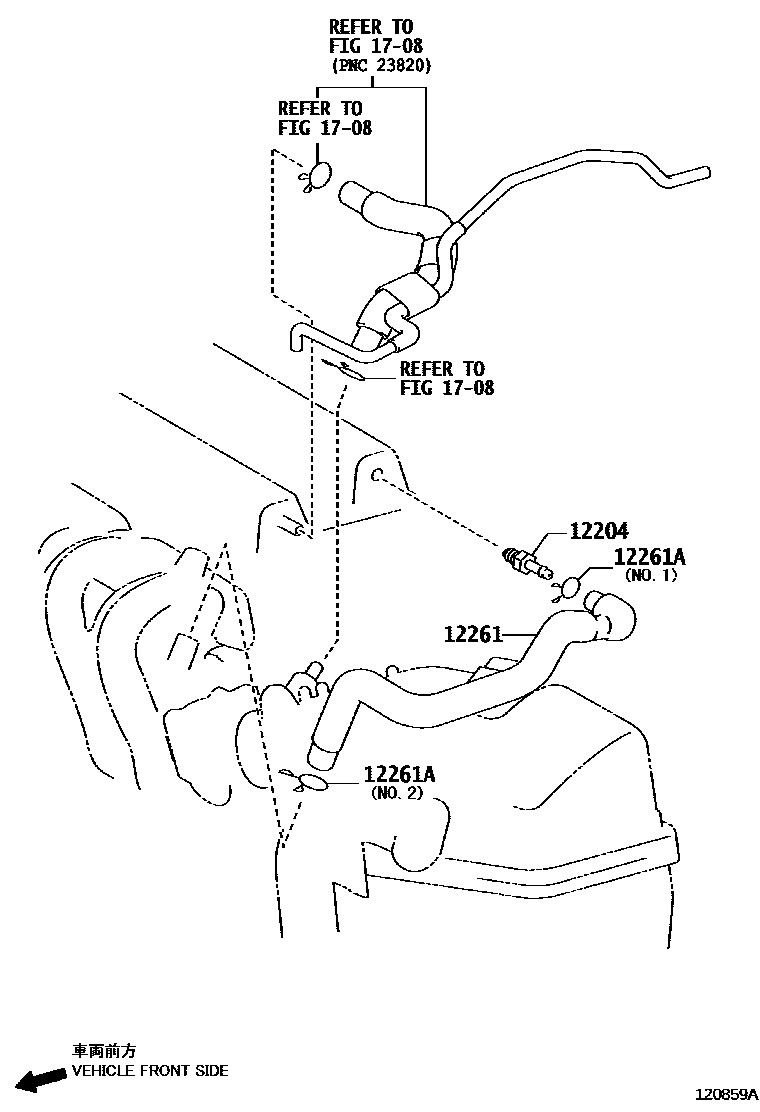 REFER TO
FIG 17-08
(PNC 23820)

REFER TO
FIG 17-08

REFER TO
FIG 17-08

12204

12261A
(NO. 1)

12261

12261A
(NO. 2)

車両前方
VEHICLE FRONT SIDE

120859A