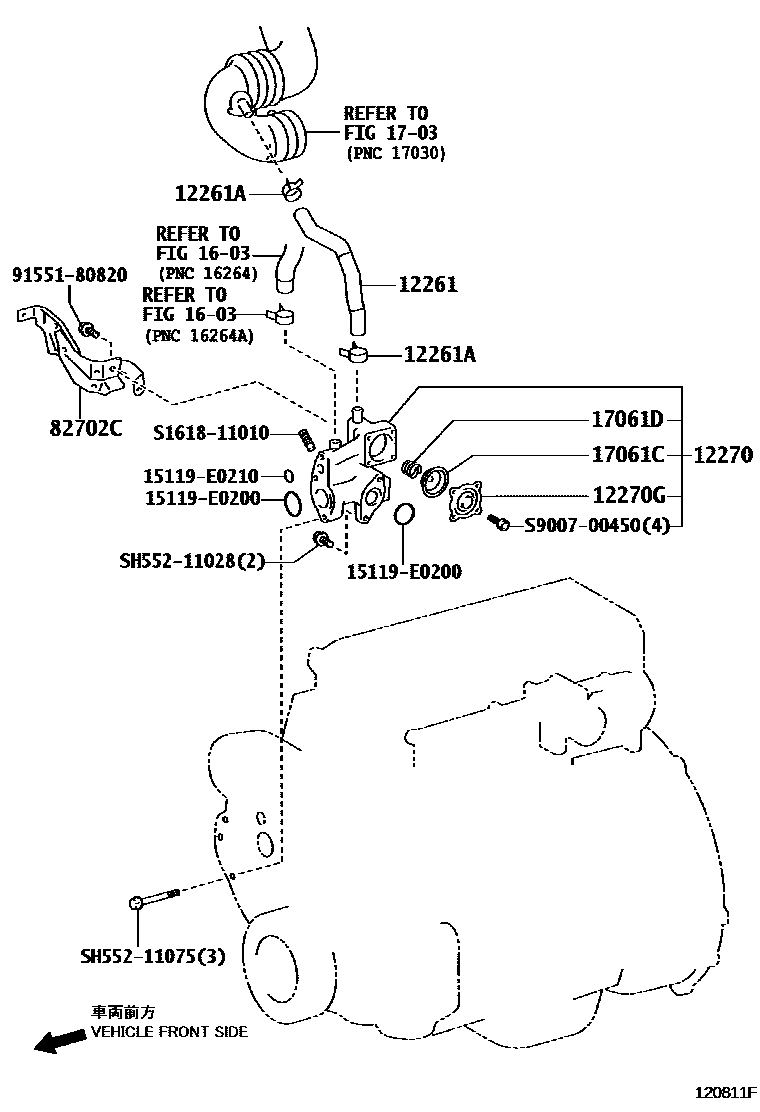 REFER TO
FIG 17-03
(PNC 17030)

12261A

REFER TO
FIG 16-03
(PNC 16264)

12261

91551-80820

REFER TO
FIG 16-03
(PNC 16264A)

12261A

82702C

S1618-11010

17061D

17061C

12270

15119-E0210

15119-E0200

12270G

S9007-00450(4)

SH552-11028(2)

15119-E0200

SH552-11075(3)

車両前方
VEHICLE FRONT SIDE

120811F