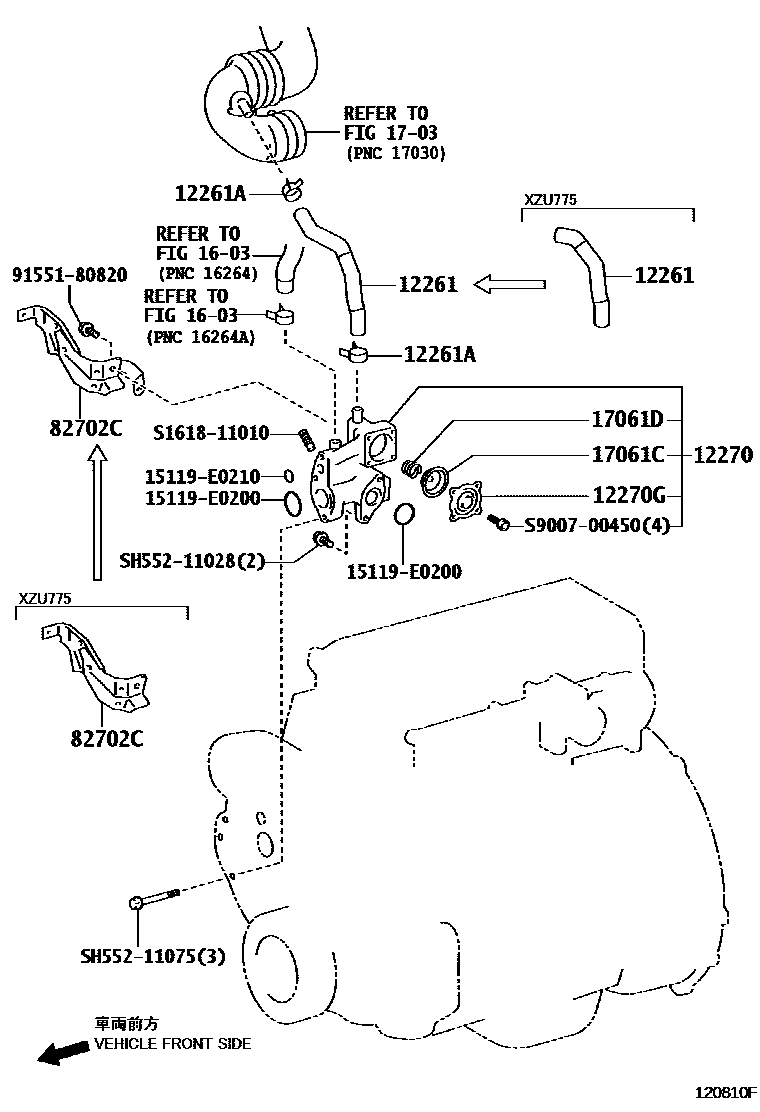 REFER TO
FIG 17-03
(PNC 17030)

12261A

XZU775

REFER TO
FIG 16-03
(PNC 16264)

12261

12261

91551-80820

REFER TO
FIG 16-03
(PNC 16264A)

12261A

82702C

S1618-11010

17061D

17061C

12270

15119-E0210

15119-E0200

12270G

S9007-00450(4)

SH552-11028(2)

15119-E0200

XZU775

82702C

SH552-11075(3)

車両前方
VEHICLE FRONT SIDE

120810F