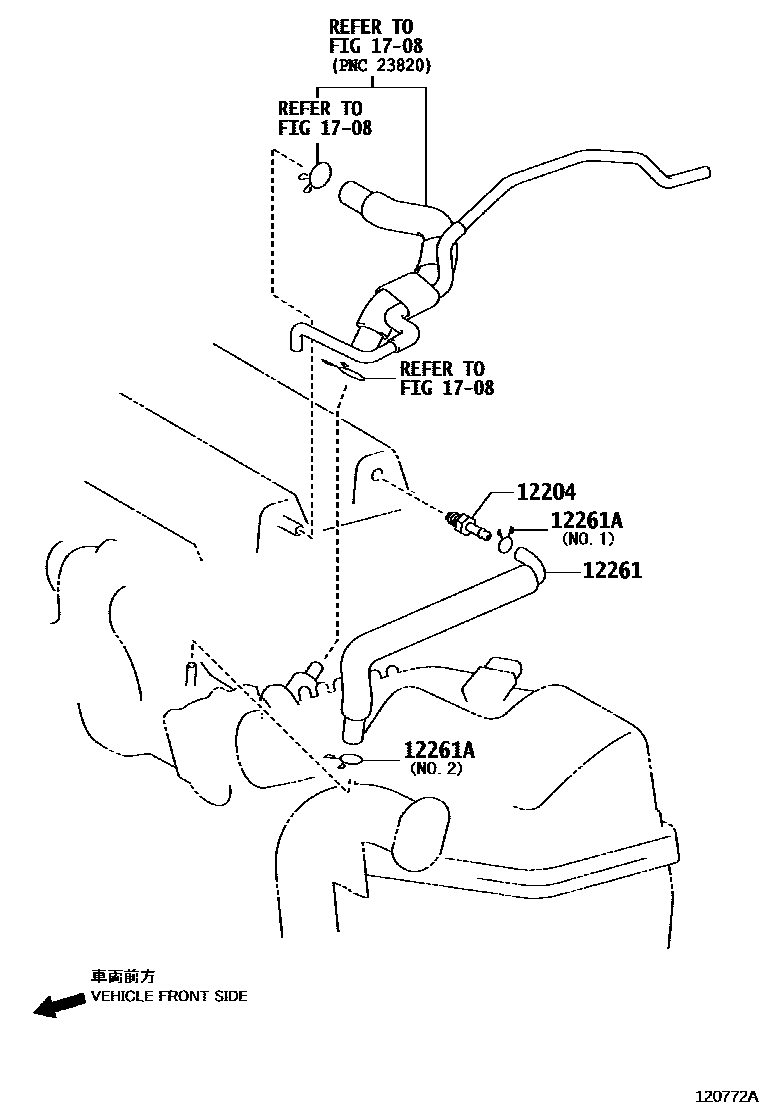 REFER TO
FIG 17-08
(PNC 23820)

REFER TO
FIG 17-08

REFER TO
FIG 17-08

12204

12261A
(NO. 1)

12261

12261A
(NO. 2)

車両前方
VEHICLE FRONT SIDE

120772A