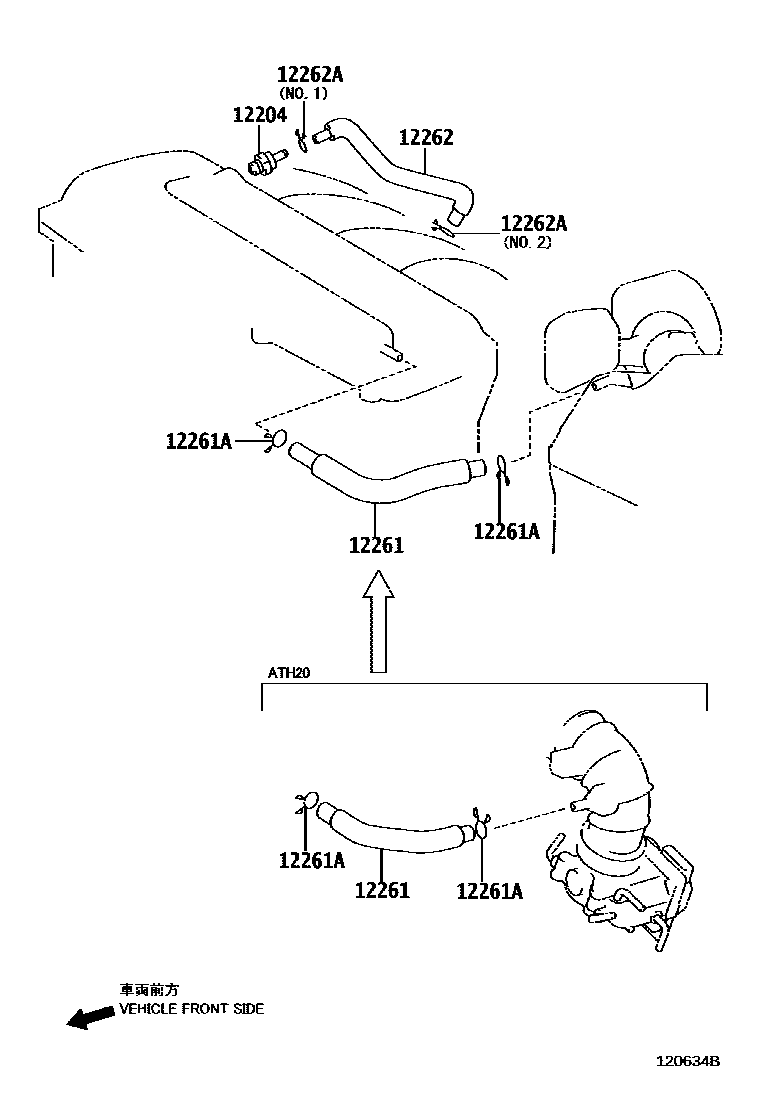 12262A
(NO. 1)
12204
12262
12262A
(NO. 2)
12261A
12261
12261A
ATH20
12261A
12261
12261A
車両前方
VEHICLE FRONT SIDE
120634B