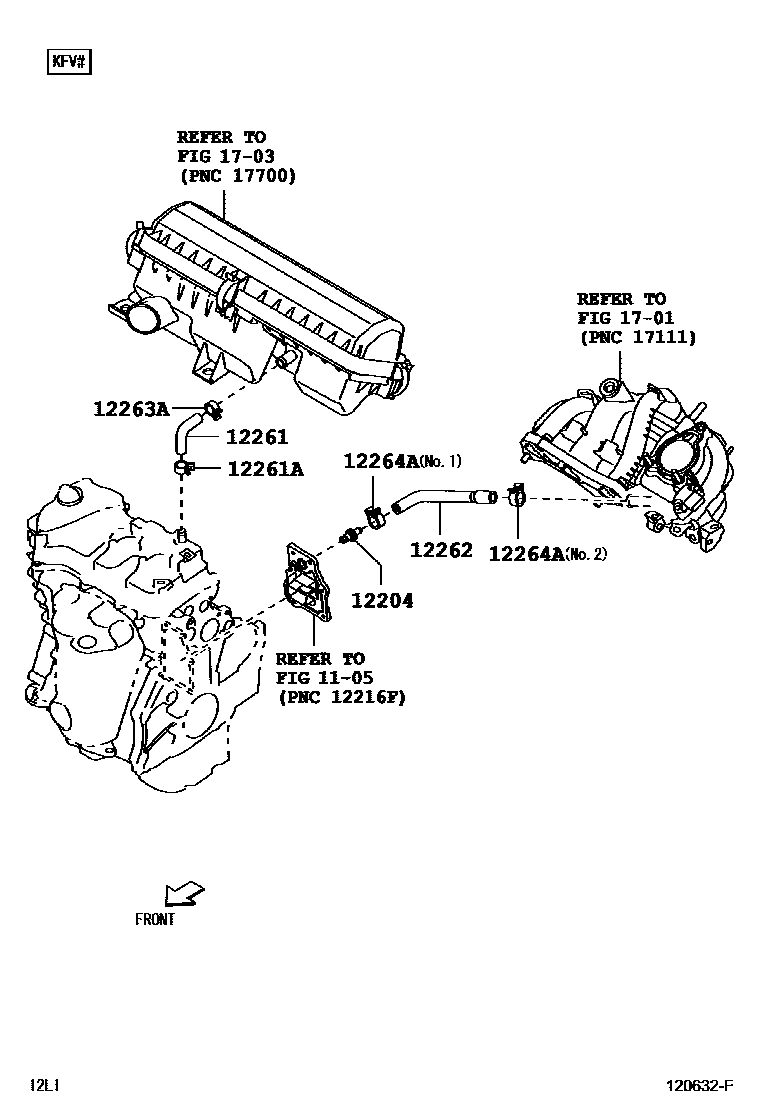 KFV#

REFER TO
FIG 17-03
(PNC 17700)

REFER TO
FIG 17-01
(PNC 17111)

12263A
12261
12261A
12264A(No. 1)
12262
12264A(No. 2)
12204

REFER TO
FIG 11-05
(PNC 12216F)

FRONT

12L1

120632-F