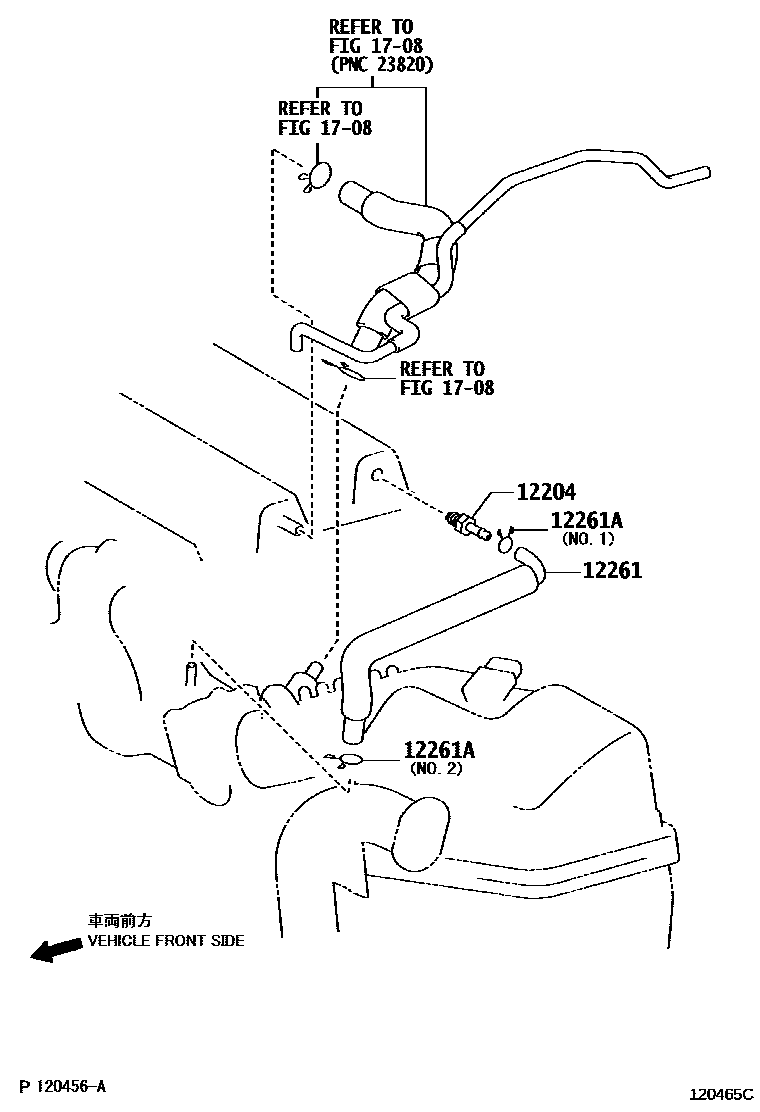 REFER TO
FIG 17-08
(PNC 23820)

REFER TO
FIG 17-08

REFER TO
FIG 17-08

12204

12261A
(NO. 1)

12261

12261A
(NO. 2)

車両前方
VEHICLE FRONT SIDE

P 120456-A

120465C