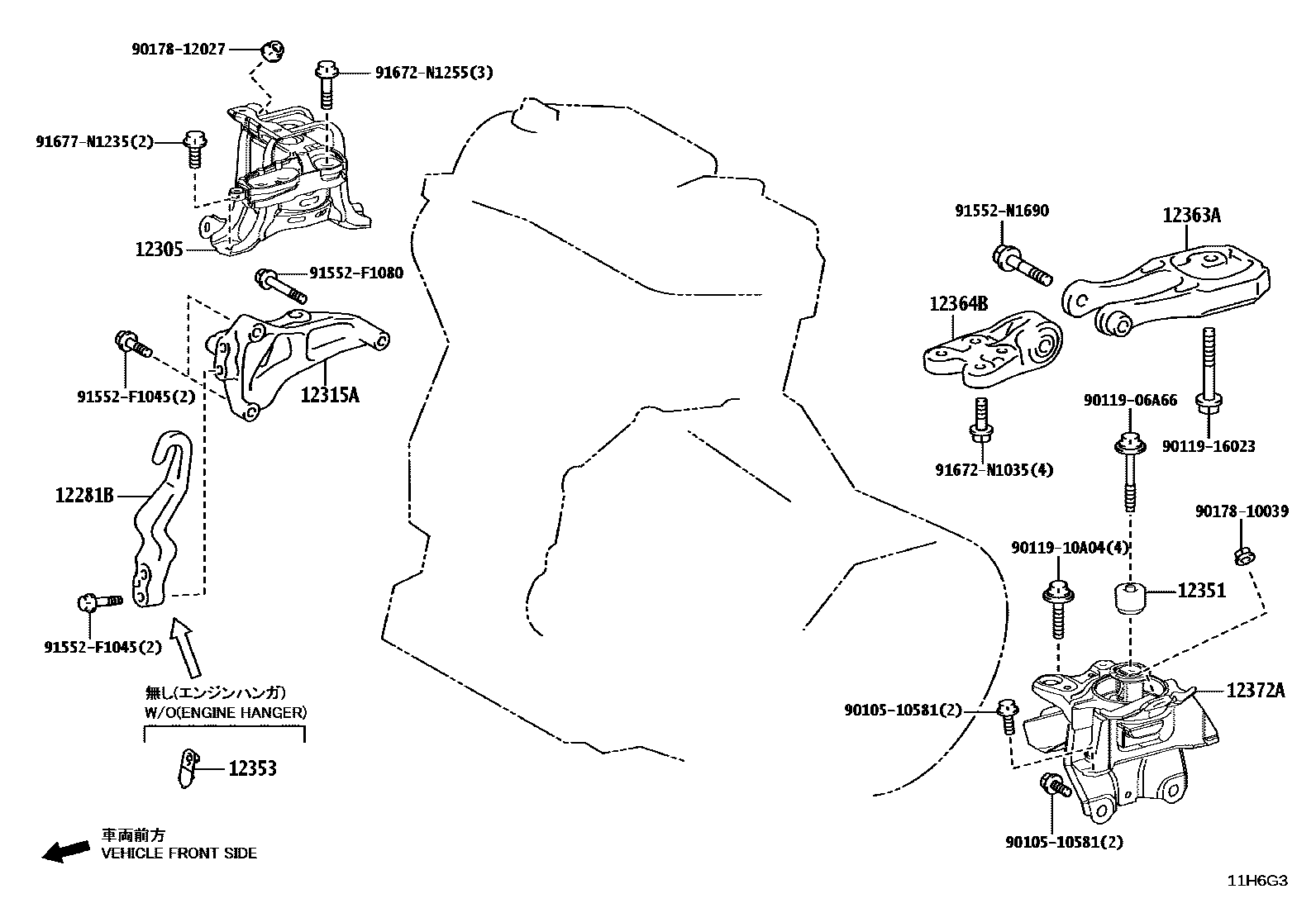 90178-12027
91672-N1255(3)
91677-N1235(2)
12305
91552-F1080
91552-F1045(2)
12315A
12281B
91552-F1045(2)
無し(エンジンハンガ)
W/O(ENGINE HANGER)
12353
車両前方
VEHICLE FRONT SIDE
91552-N1690
12363A
12364B
90119-06A66
90119-16023
91672-N1035(4)
90178-10039
90119-10A04(4)
12351
12372A
90105-10581(2)
90105-10581(2)
11H6G3