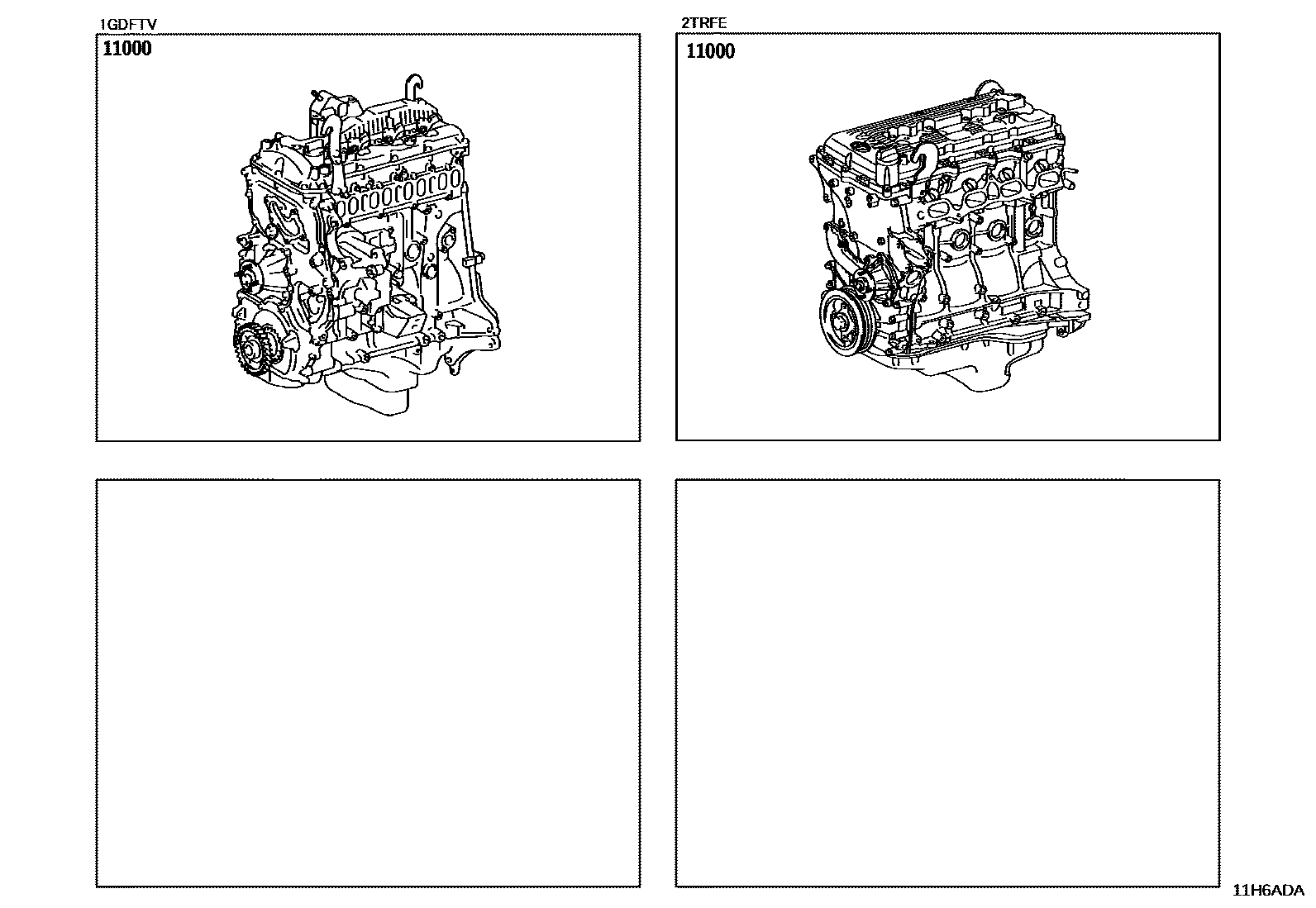 1GDFTV
11000

2TRFE
11000

11H6ADA