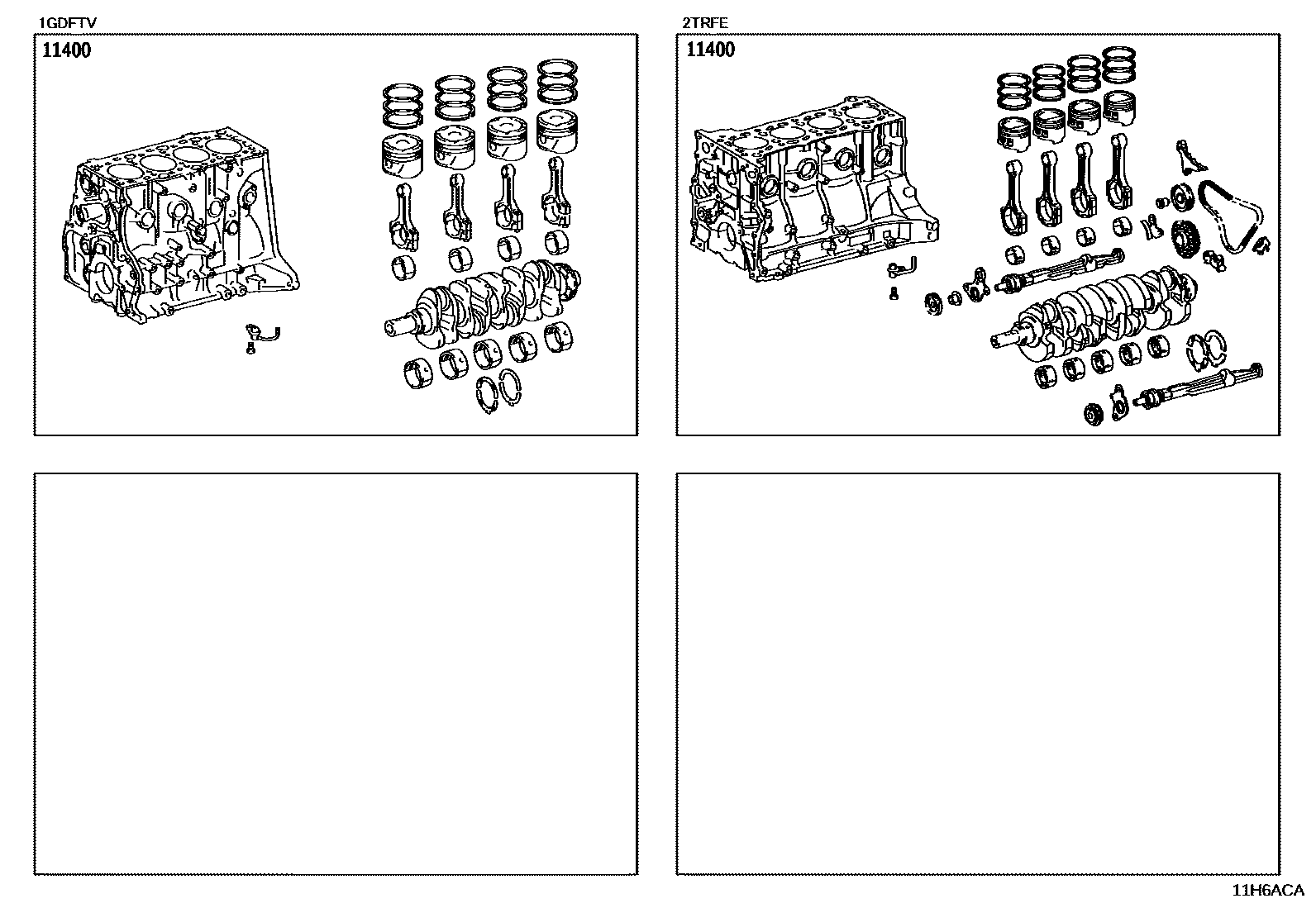 1GDFTV

11400

2TRFE

11400

11H6ACA