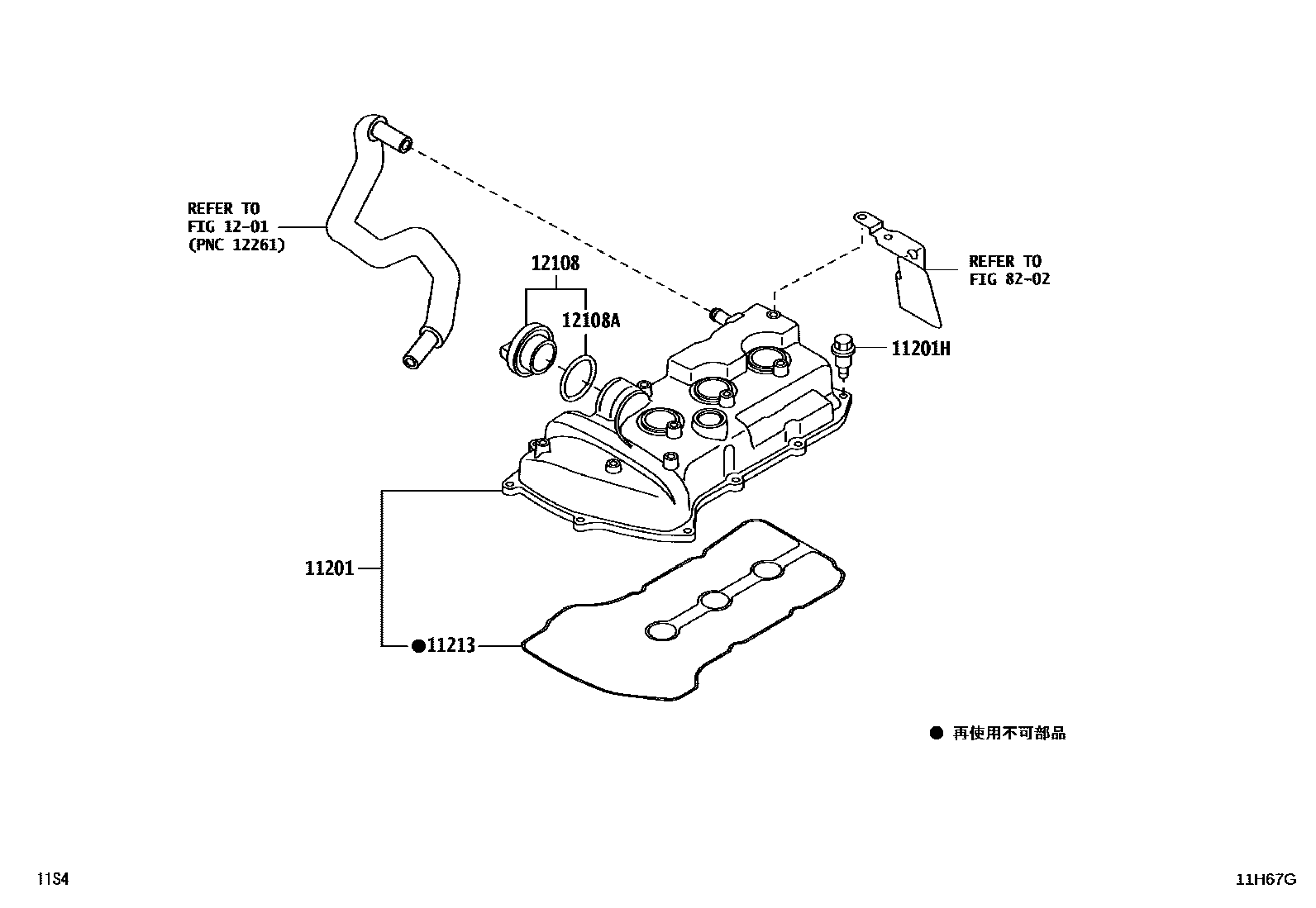 REFER TO
FIG 12-01
(PNC 12261)

12108

12108A

REFER TO
FIG 82-02

11201H

11201

●11213

● 再使用不可部品

11S4

11H67G