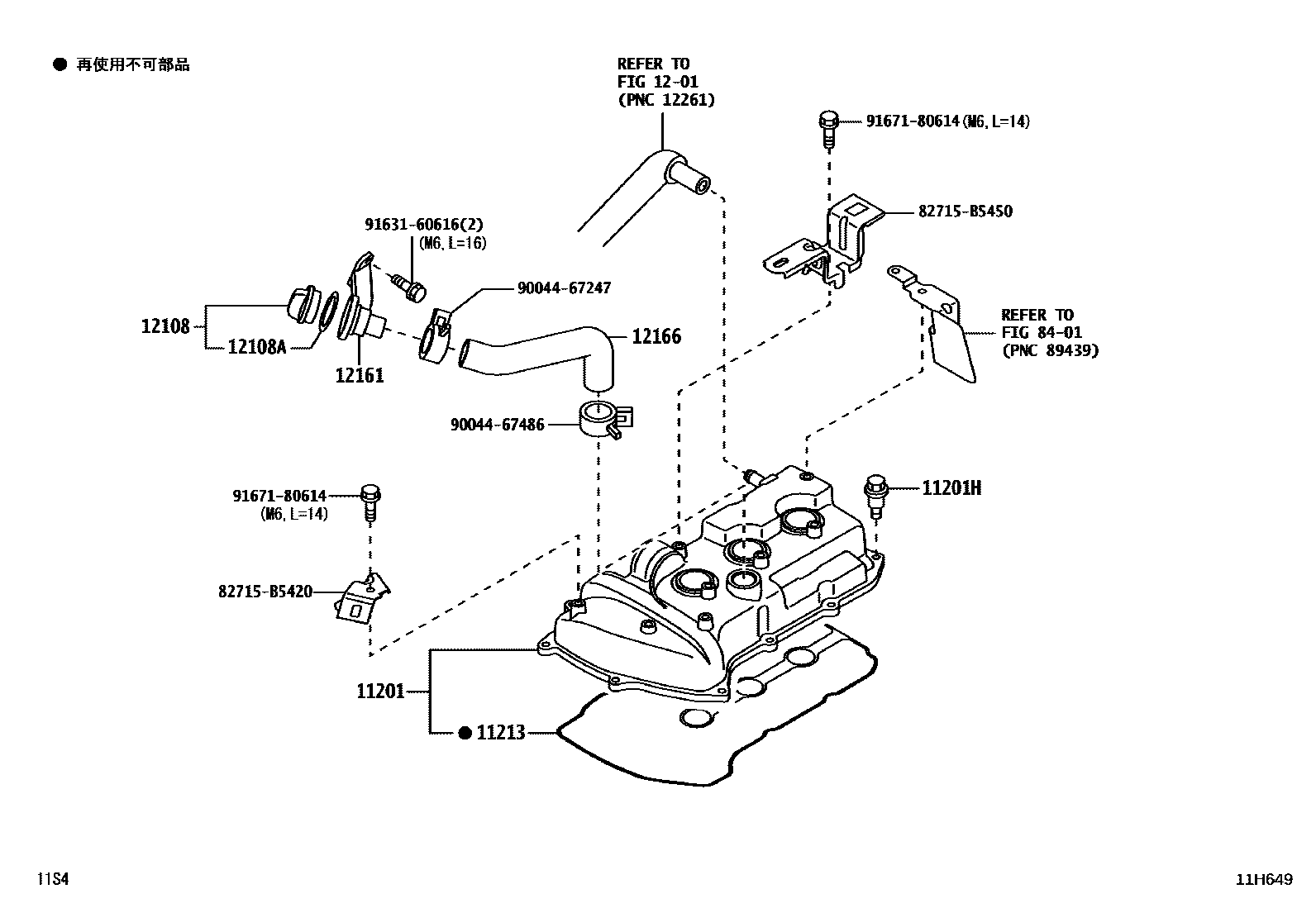 ● 再使用不可部品

REFER TO
FIG 12-01
(PNC 12261)

91671-80614(M6, L=14)

82715-B5450

91631-60616(2)
(M6, L=16)

90044-67247

12108

12108A

12161

12166

REFER TO
FIG 84-01
(PNC 89439)

90044-67486

91671-80614
(M6, L=14)

11201H

82715-B5420

11201

● 11213

11S4

11H649