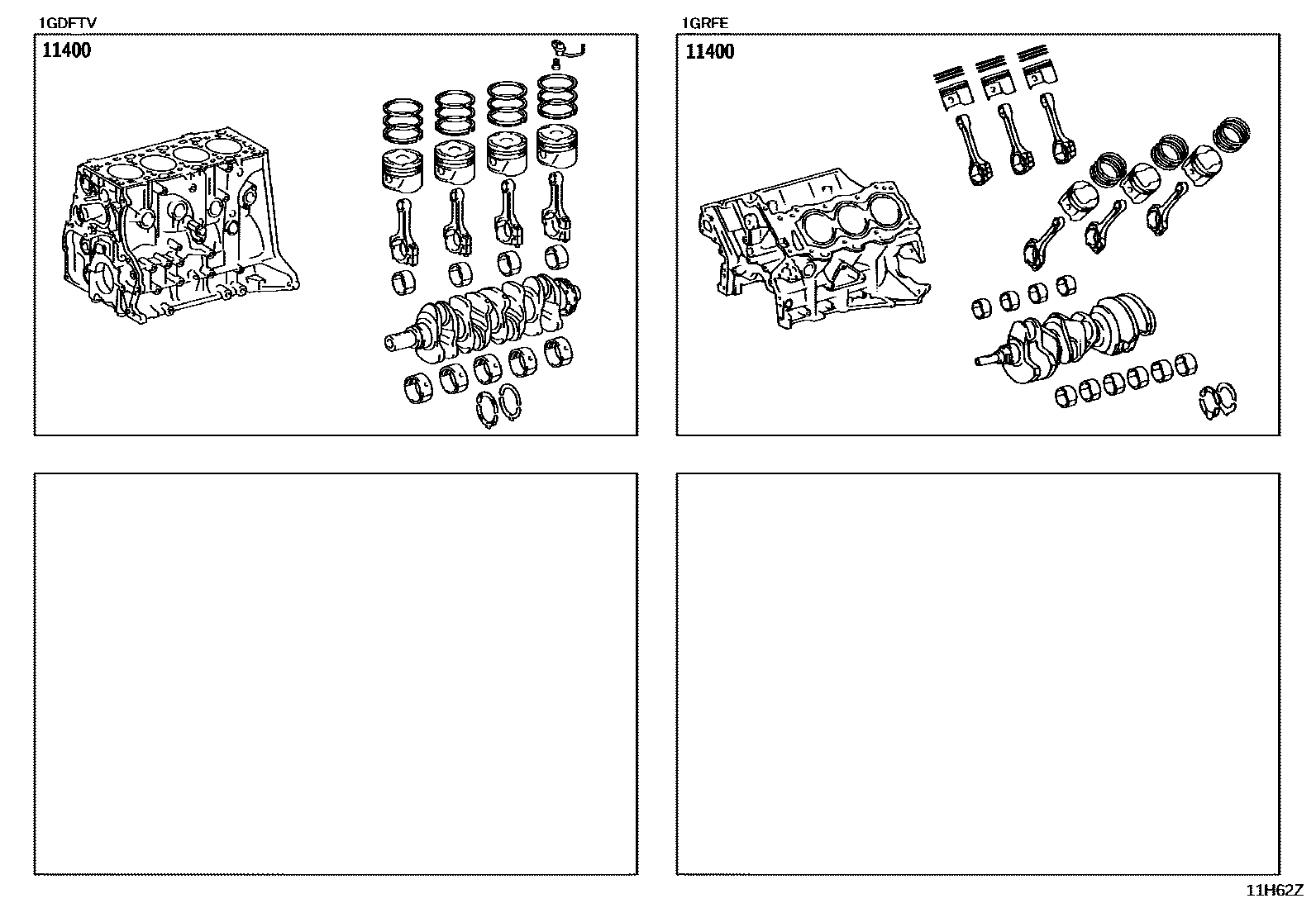 1GDFTV

11400

1GRFE

11400

11H62Z