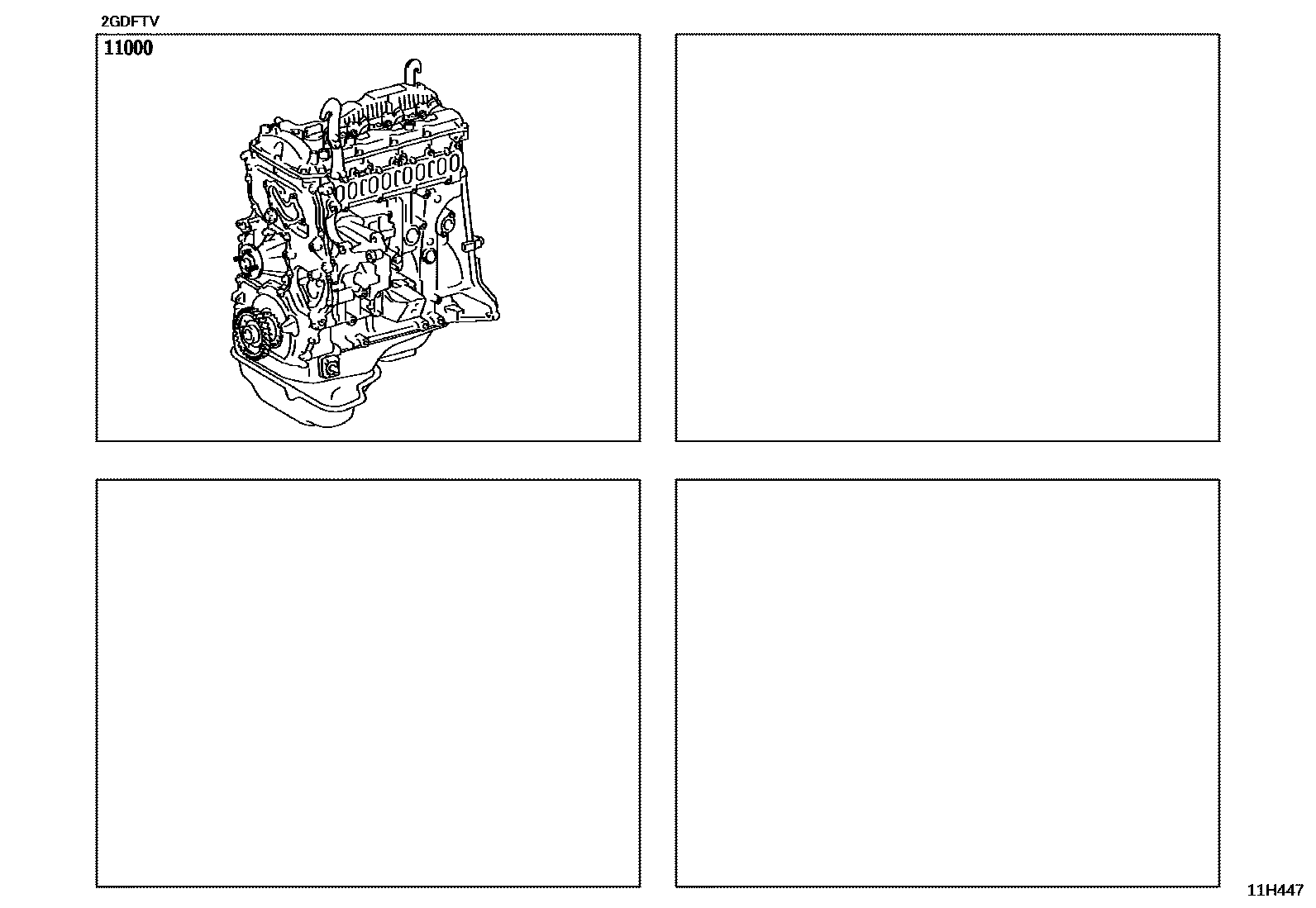 2GDFTV

11000

11H447