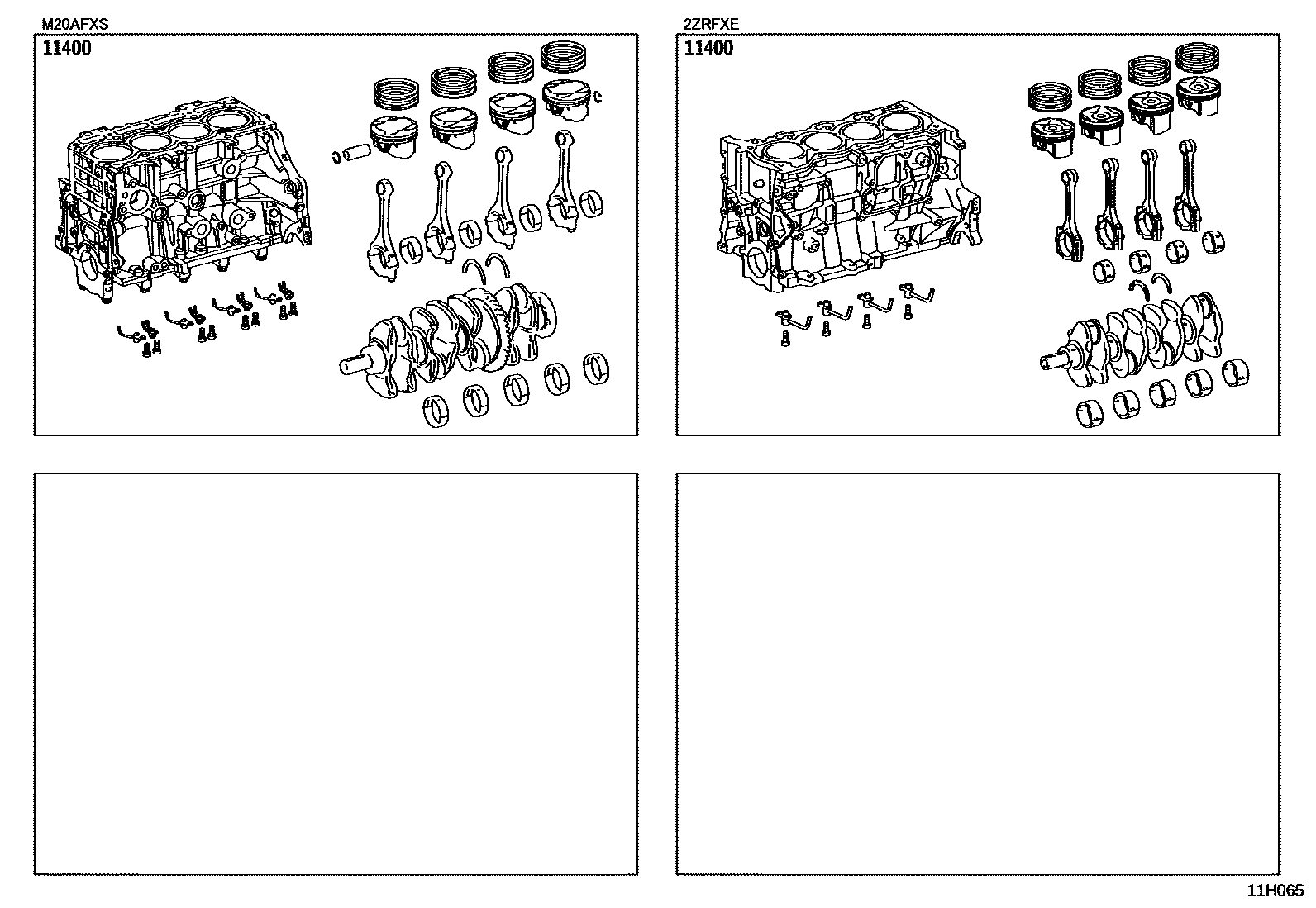 M20AFXS

11400

2ZRFXE

11400

11H065