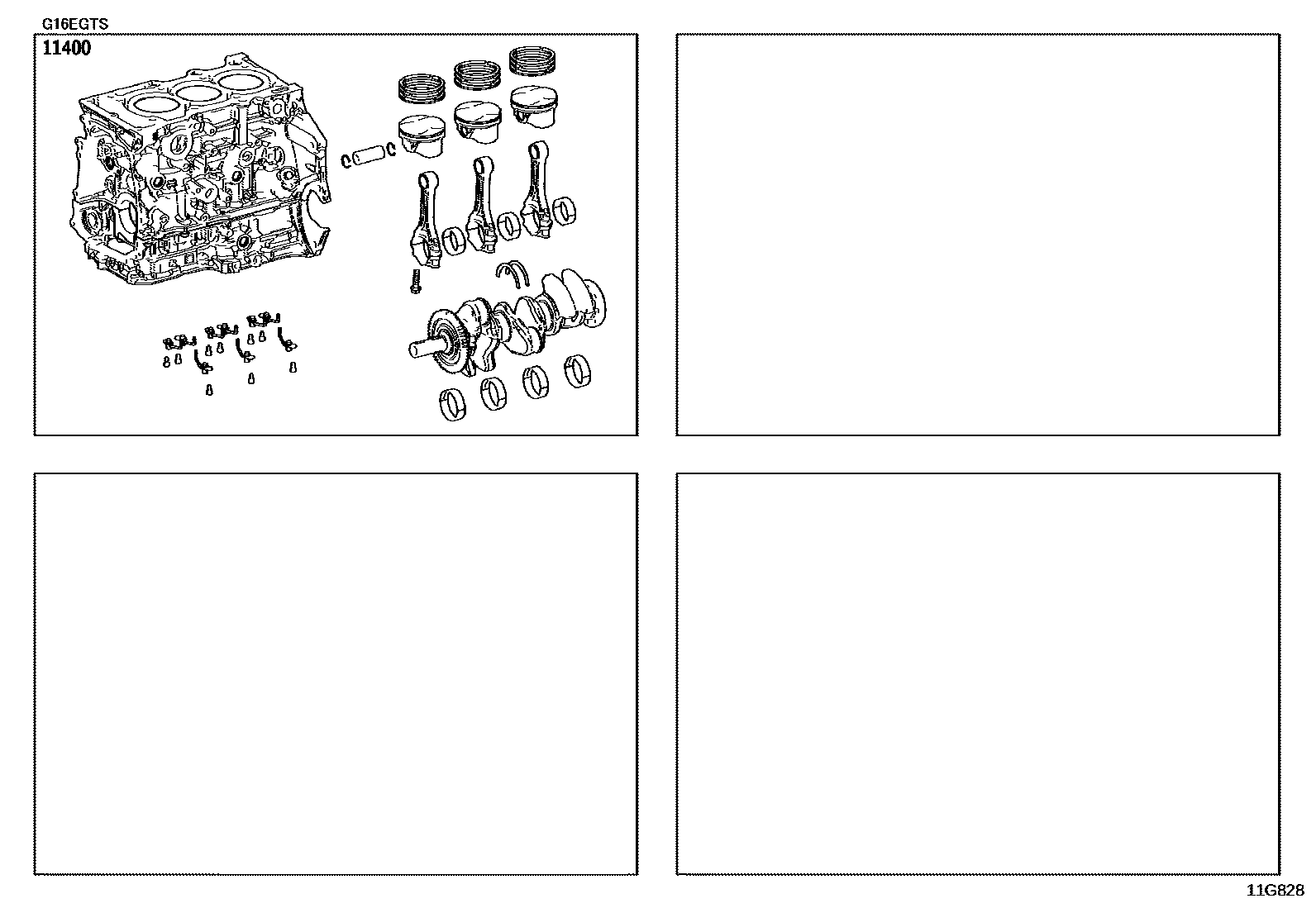 G16EGTS

11400

11G828