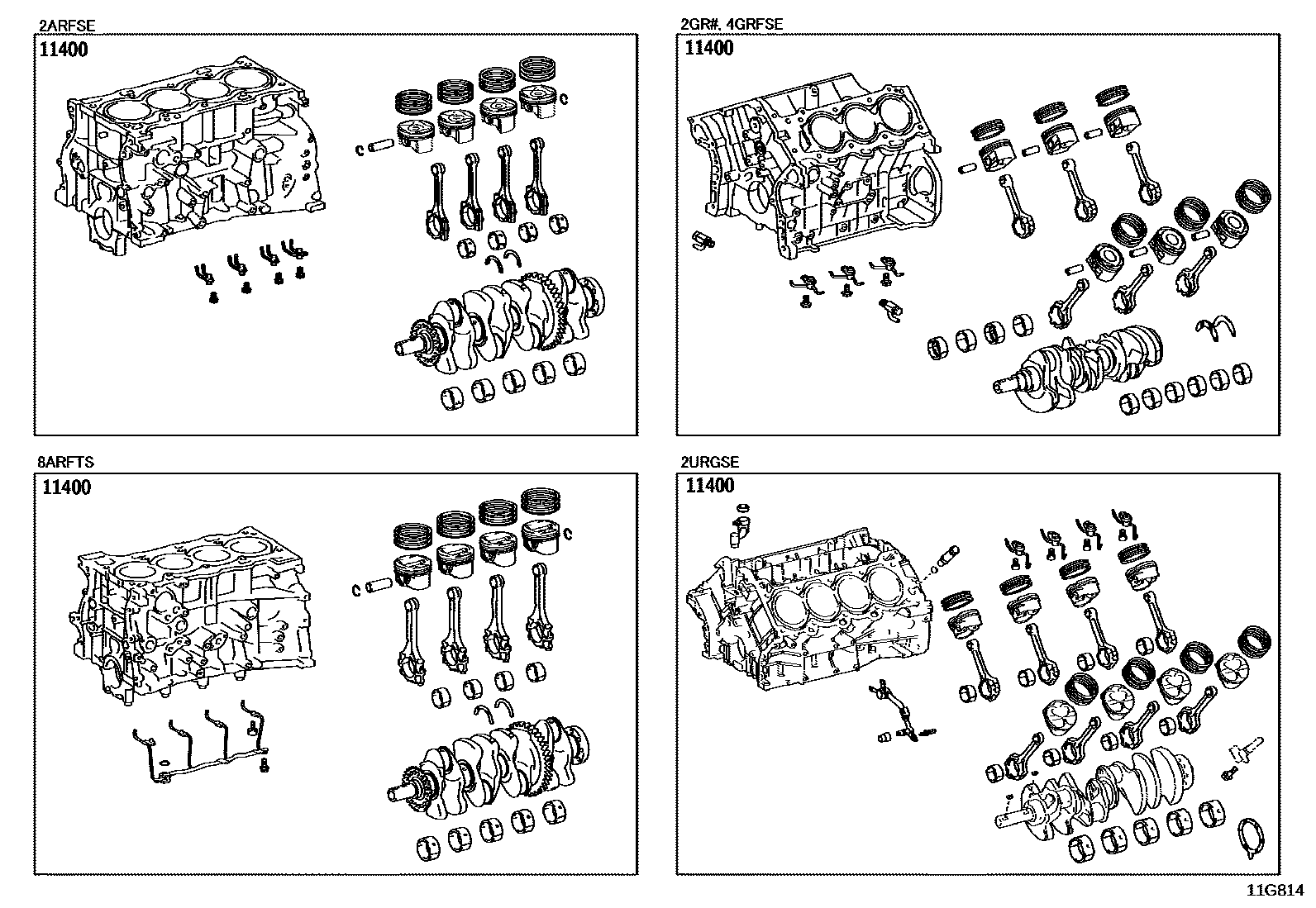 2ARFSE

11400

2GR#, 4GRFSE

11400

8ARFTS

11400

2URGSE

11400

11G814