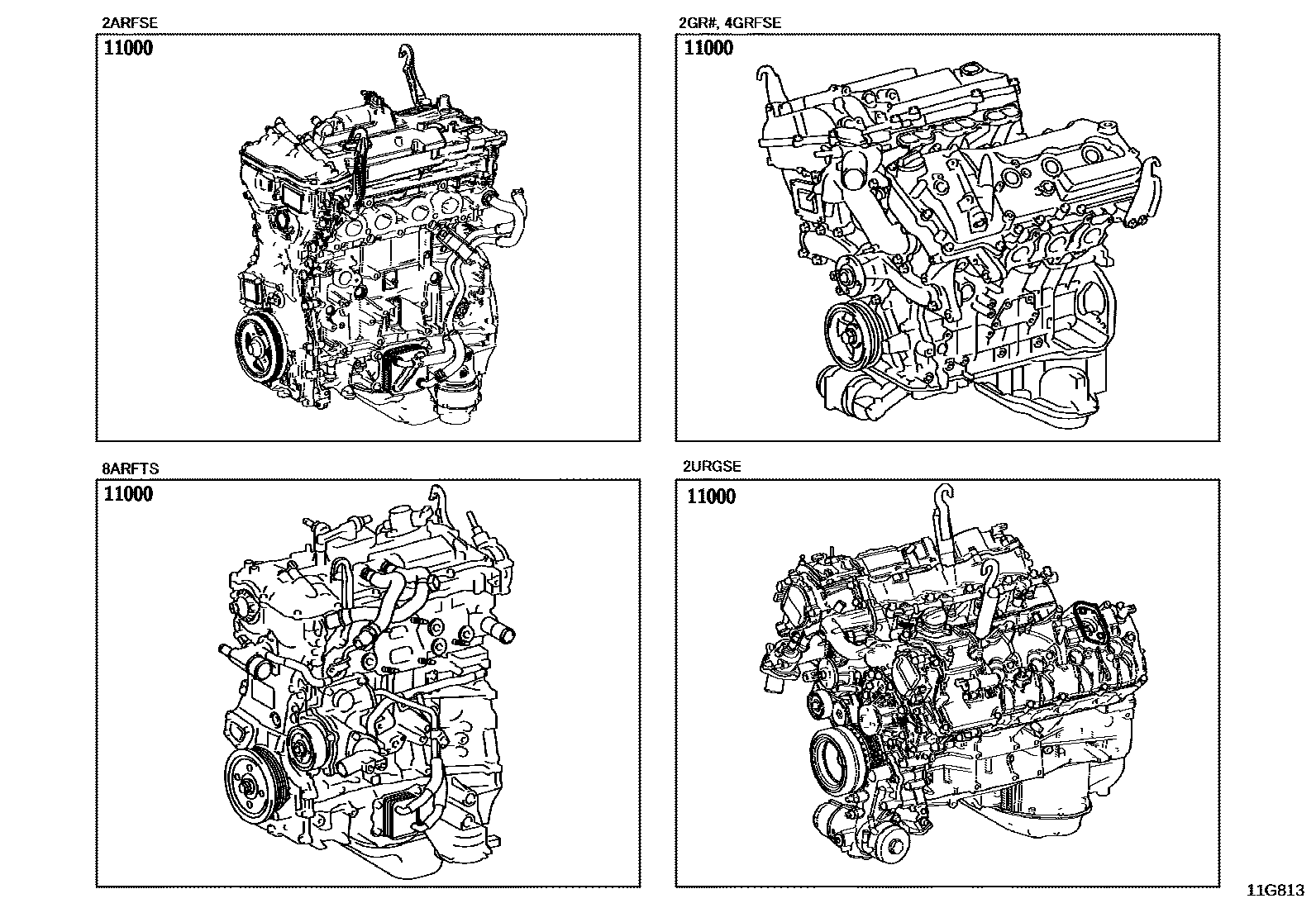 2ARFSE

11000

2GR#, 4GRFSE

11000

8ARFTS

11000

2URGSE

11000

11G813