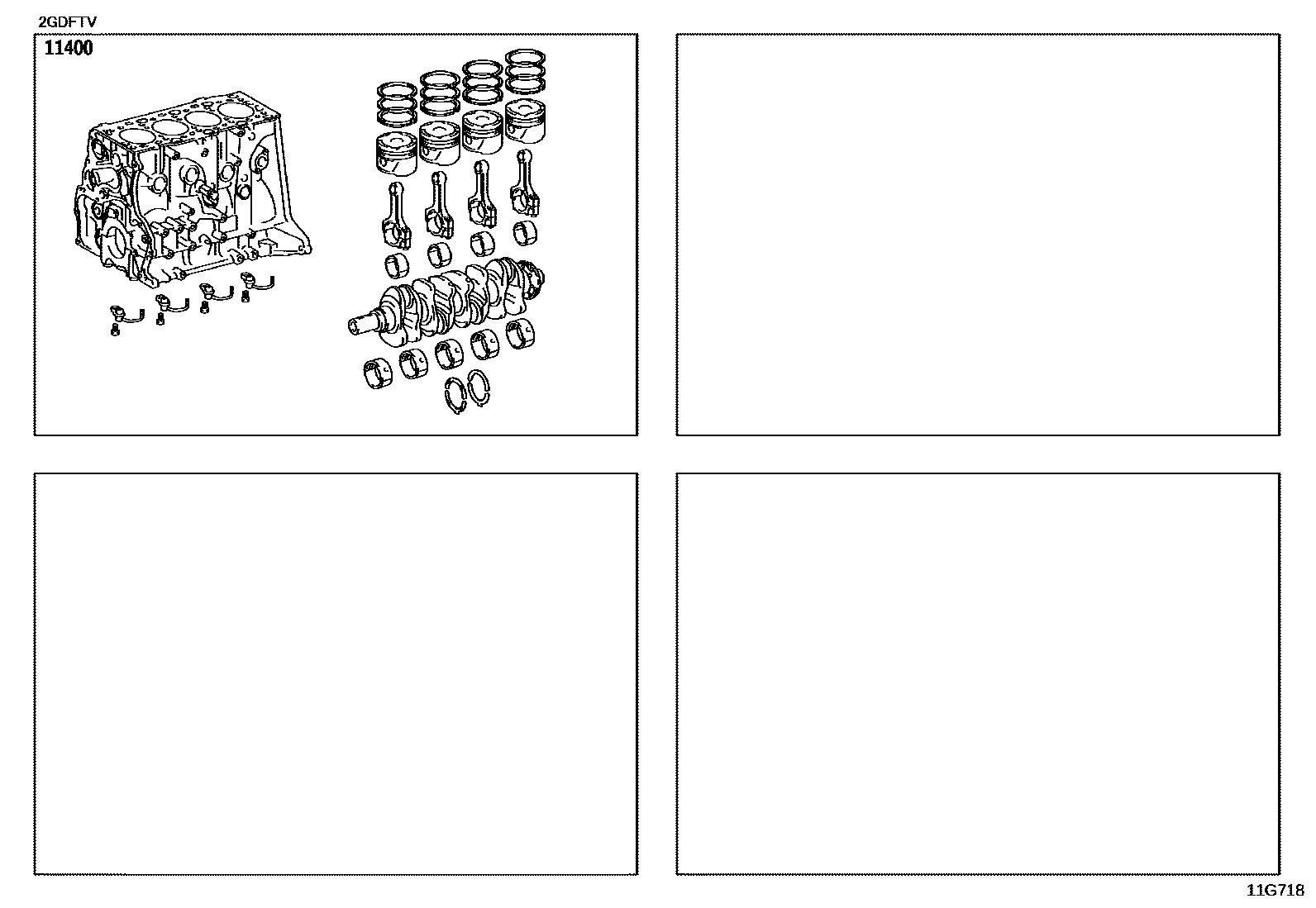 2GDFTV

11400

11G718